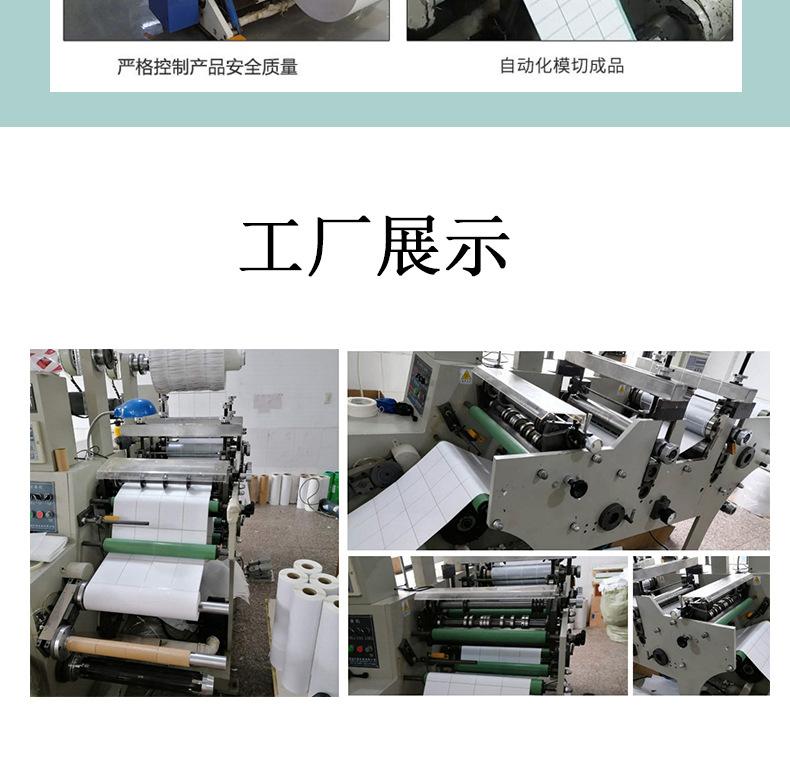 严格控制产品安全质量

自动化模切成品

工厂展示