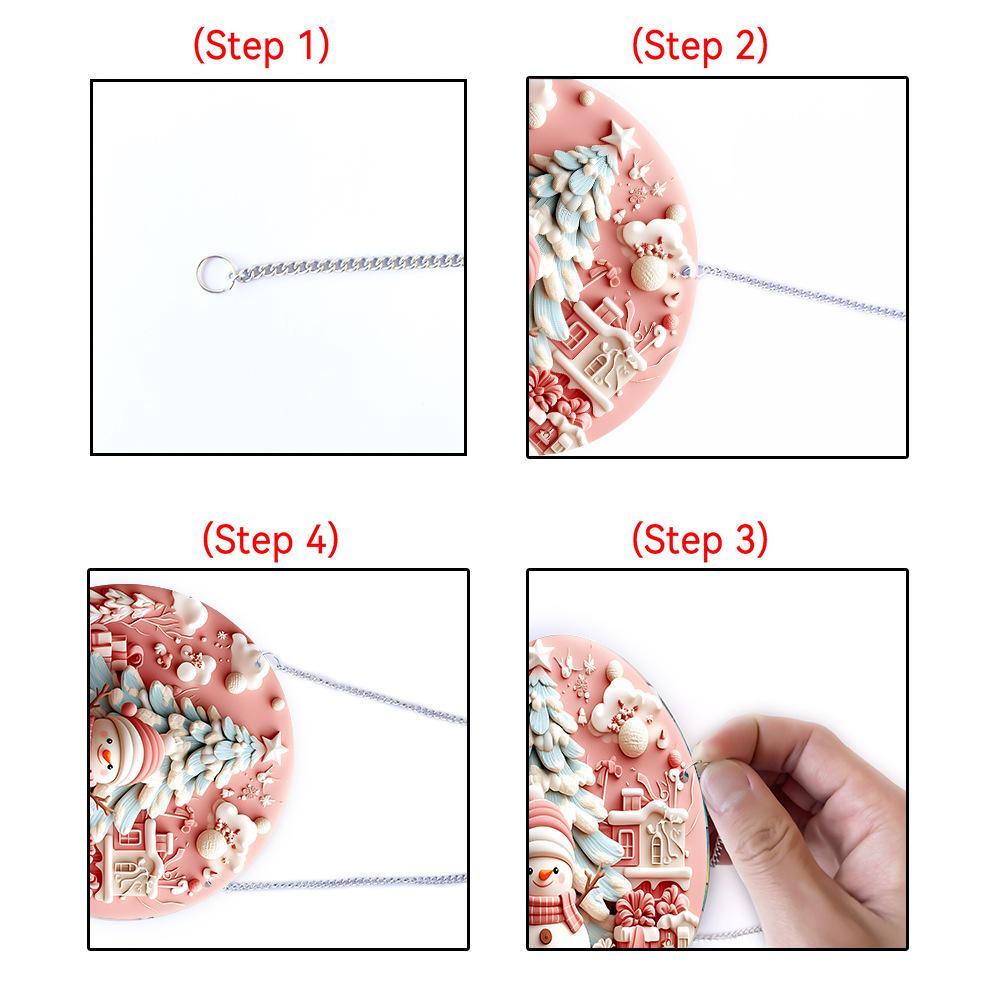 (Step 1)

(Step 2)

(Step 4)

(Step 3)