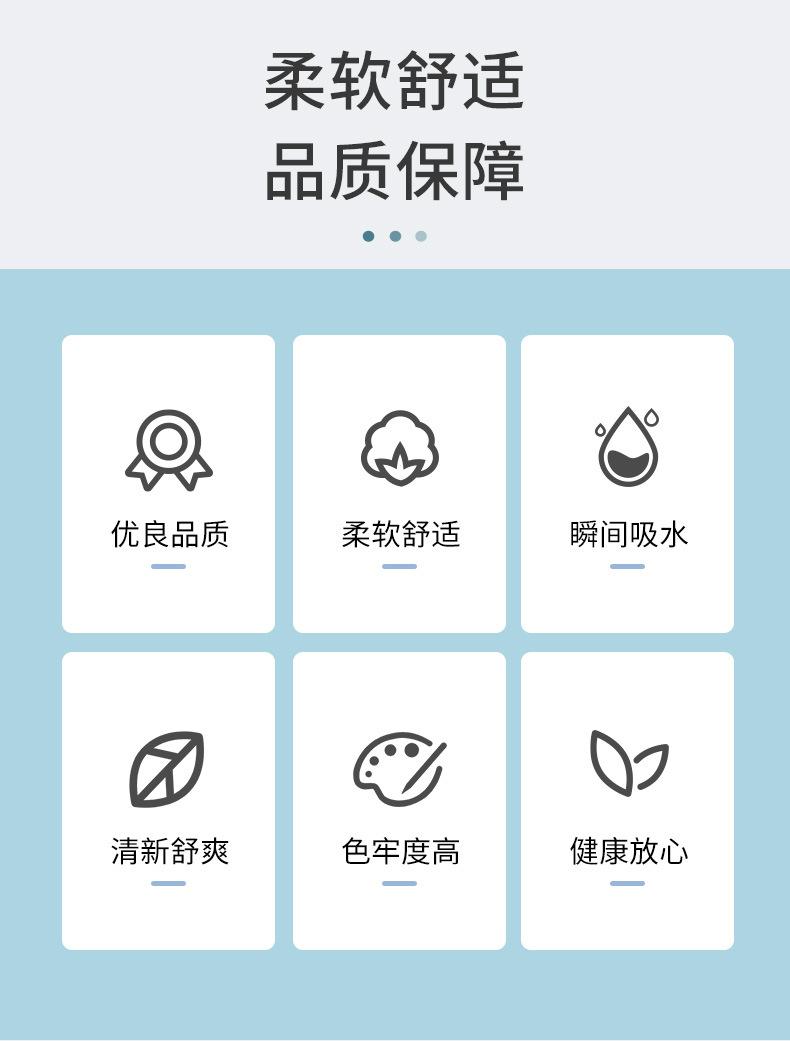 柔软舒适
品质保障

优良品质

柔软舒适

瞬间吸水

清新舒爽

色牢度高

健康放心