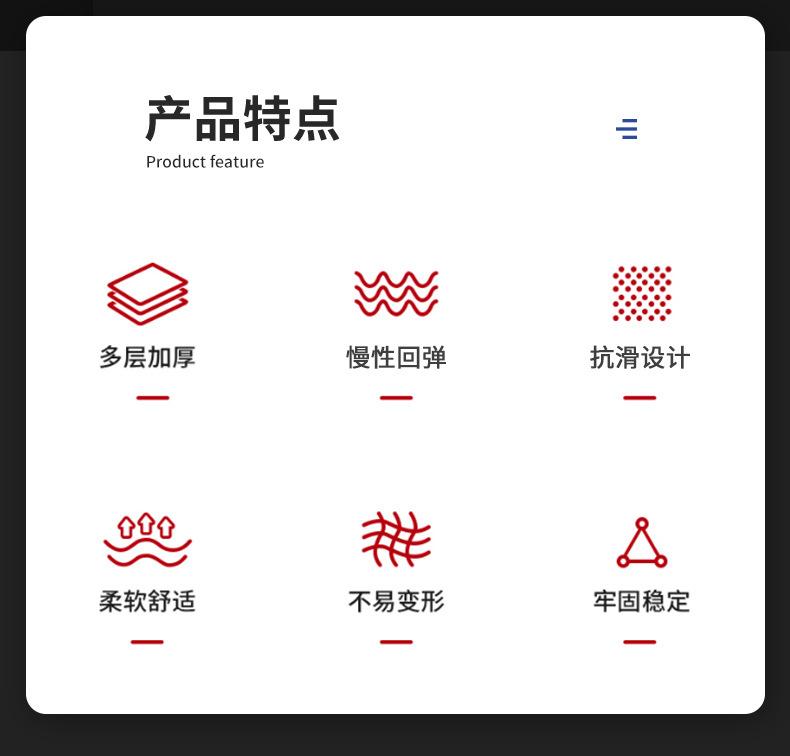 产品特点
Product feature

多层加厚

慢性回弹

抗滑设计

柔软舒适

不易变形

牢固稳定