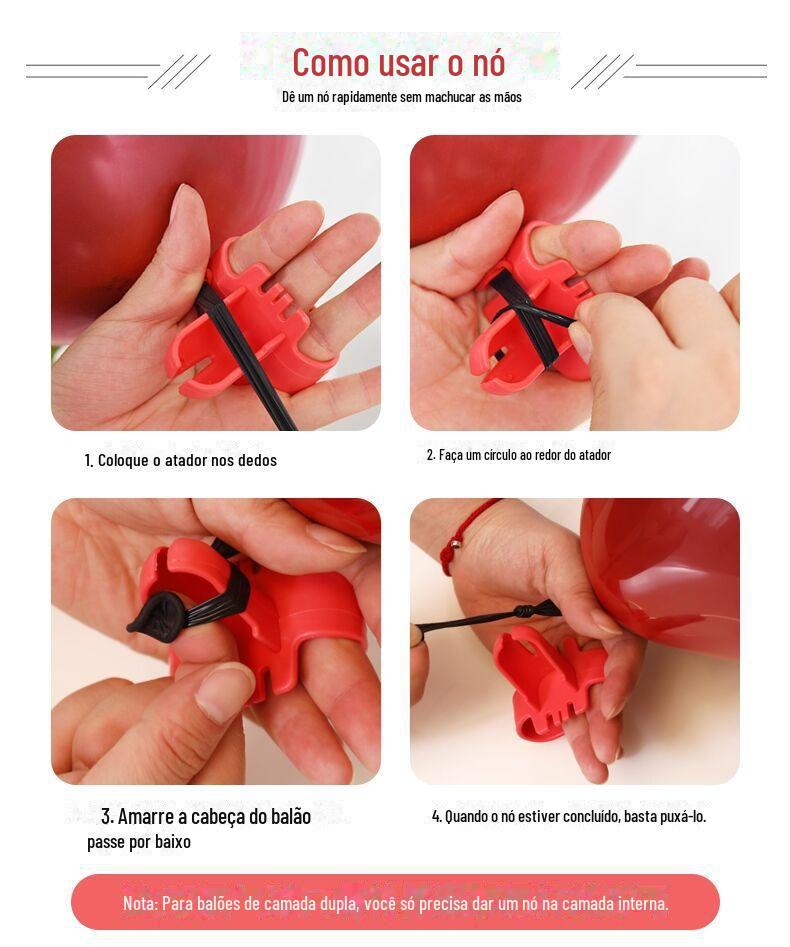 Como usar o nó
Dê um nó rapidamente sem machucar as mãos

1. Coloque o atador nos dedos

2. Faça um círculo ao redor do atador

3. Amarre a cabeça do balão
passe por baixo

4. Quando o nó estiver concluído, basta puxá-lo.

Nota: Para balões de camada dupla, você só precisa dar um nó na camada interna.