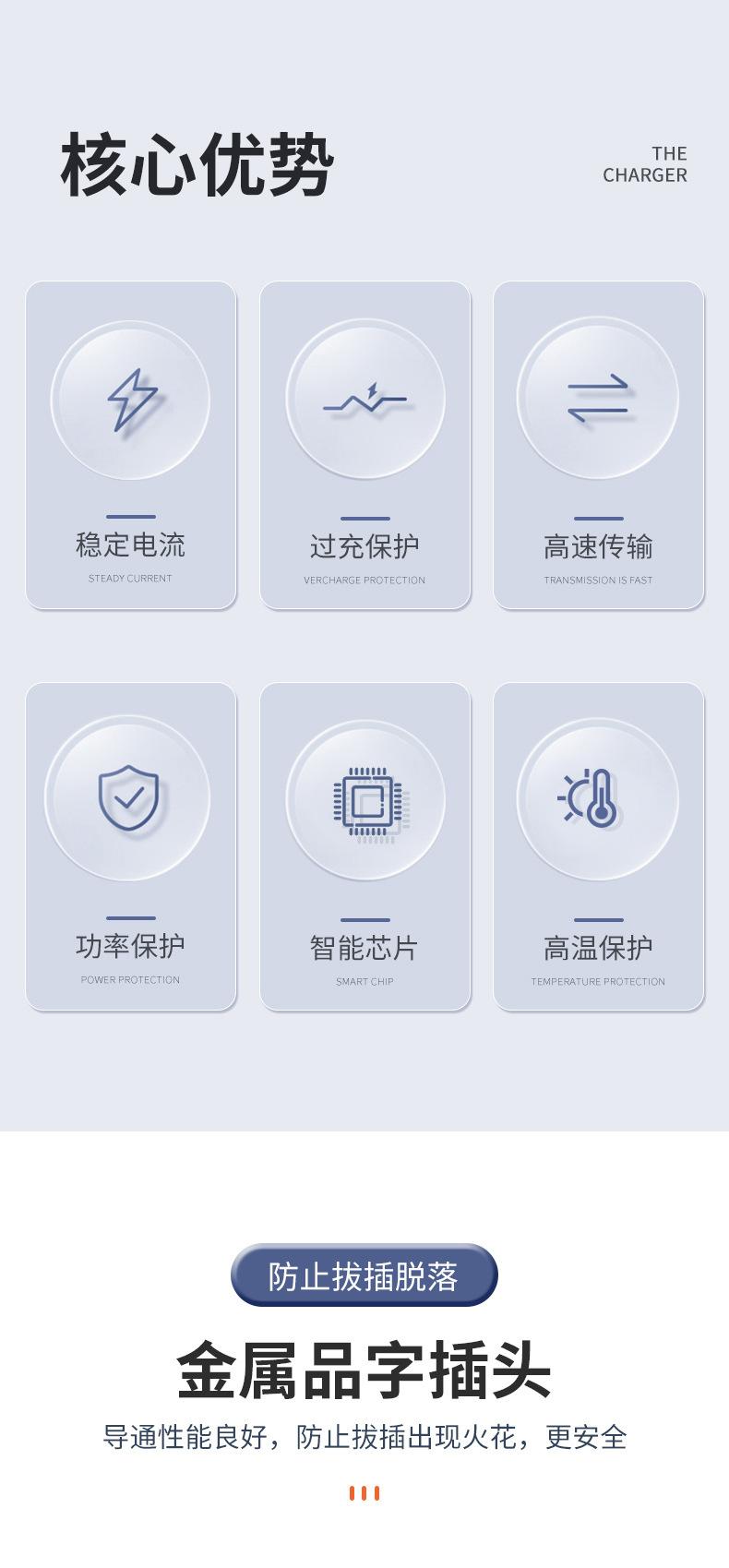 核心优势

THE
CHARGER

稳定电流
STEADY CURRENT

过充保护
VERCHARGE PROTECTION

高速传输
TRANSMISSION IS FAST

功率保护
POWER PROTECTION

智能芯片
SMART CHIP

高温保护
TEMPERATURE PROTECTION

防止拔插脱落

金属品字插头

导通性能良好，防止拔插出现火花，更安全