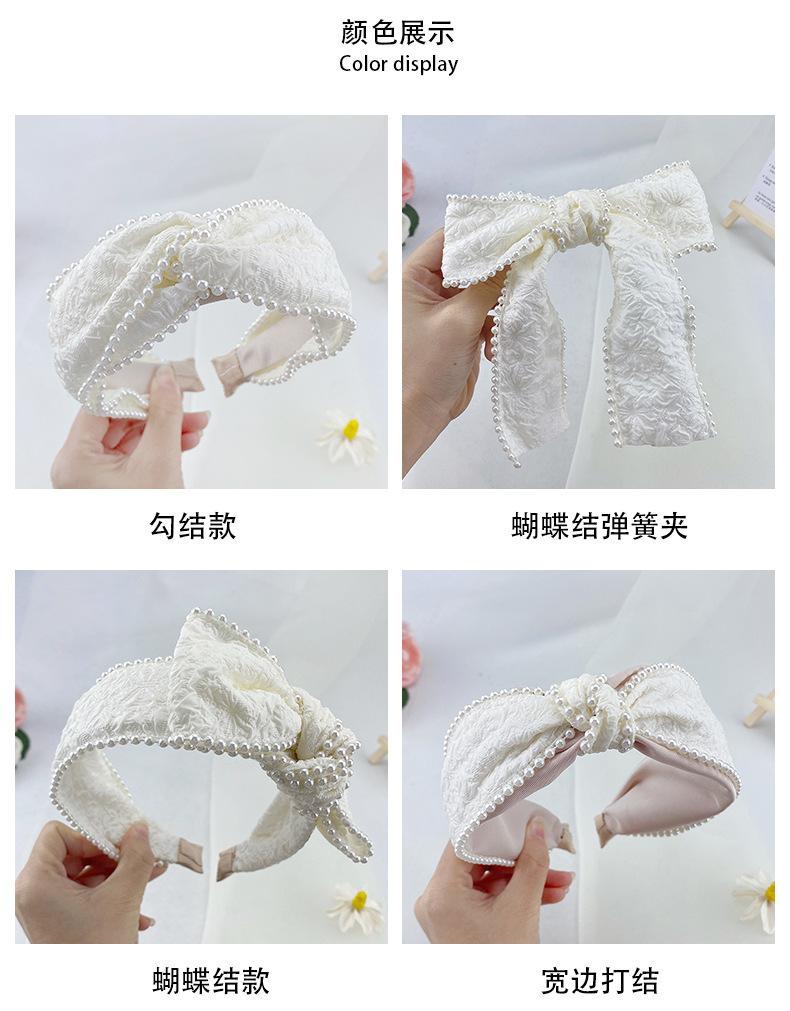 颜色展示
Color display

勾结款

蝴蝶结弹簧夹

蝴蝶结款

宽边打结