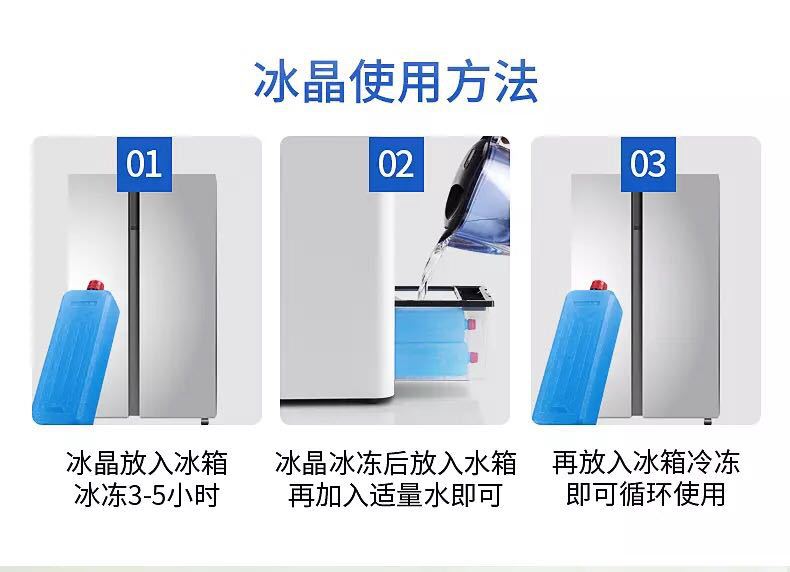 冰晶使用方法

01

冰晶放入冰箱
冰冻3-5小时

02

冰晶冰冻后放入水箱
再加入适量水即可

03

再放入冰箱冷冻
即可循环使用