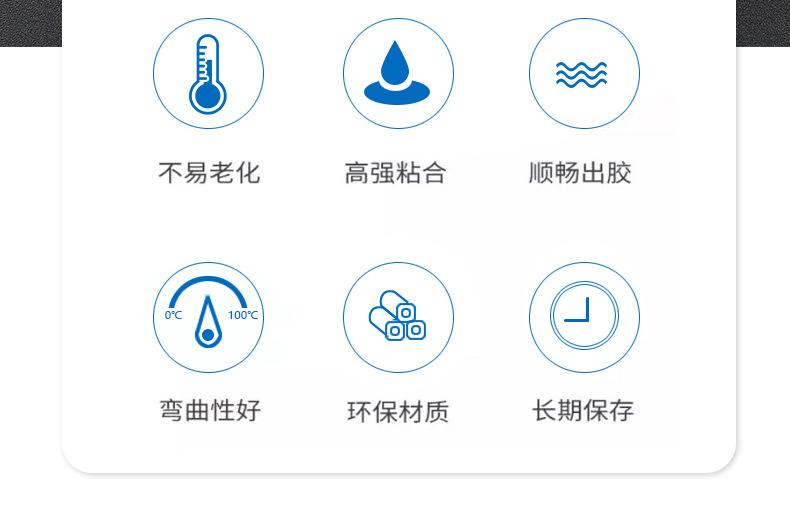 不易老化

高强粘合

顺畅出胶

0°C

100°C

弯曲性好

环保材质

长期保存