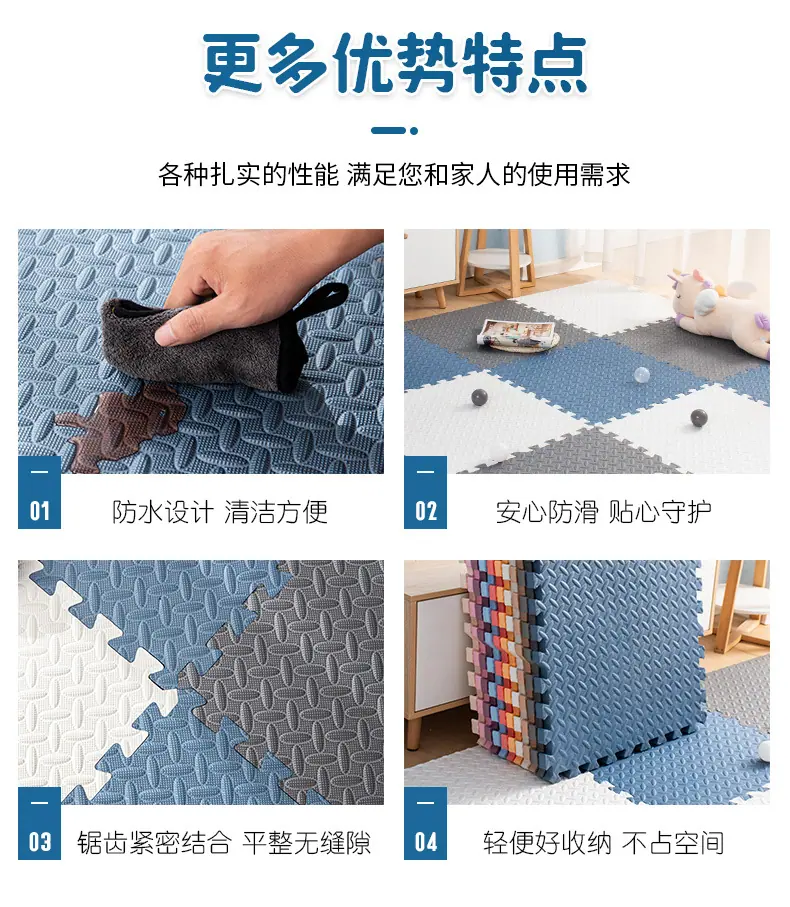 更多优势特点

各种扎实的性能 满足您和家人的使用需求

01 防水设计 清洁方便

02 安心防滑 贴心守护

03 锯齿紧密结合 平整无缝隙

04 轻便好收纳 不占空间