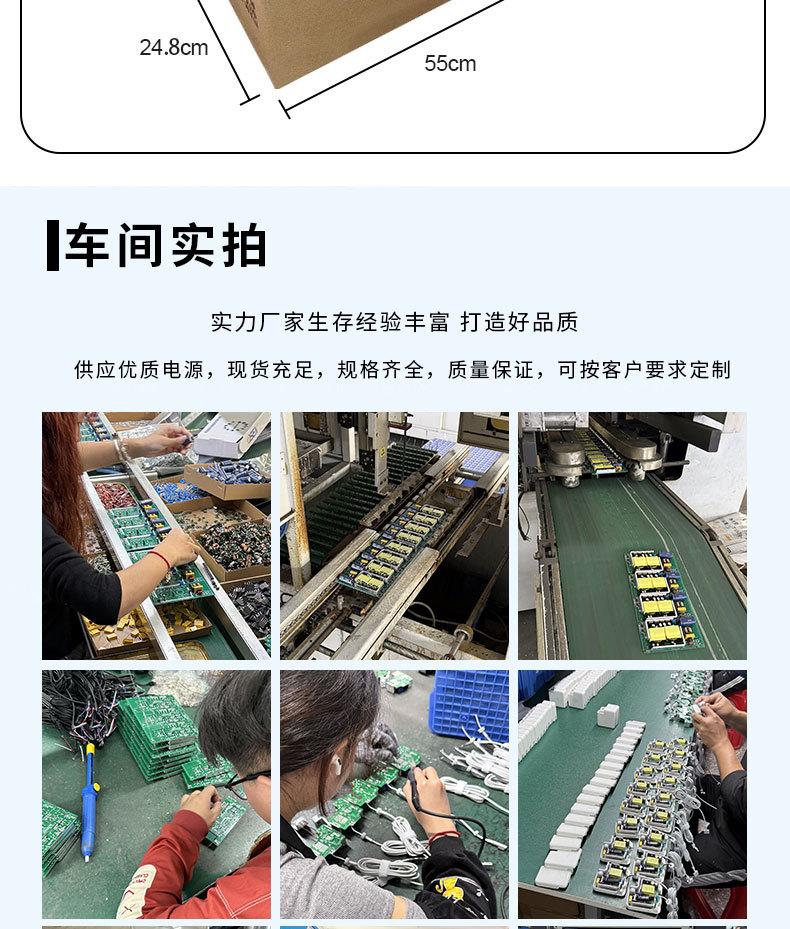 24.8cm

55cm

车间实拍

实力厂家生存经验丰富 打造好品质

供应优质电源，现货充足，规格齐全，质量保证，可按客户要求定制