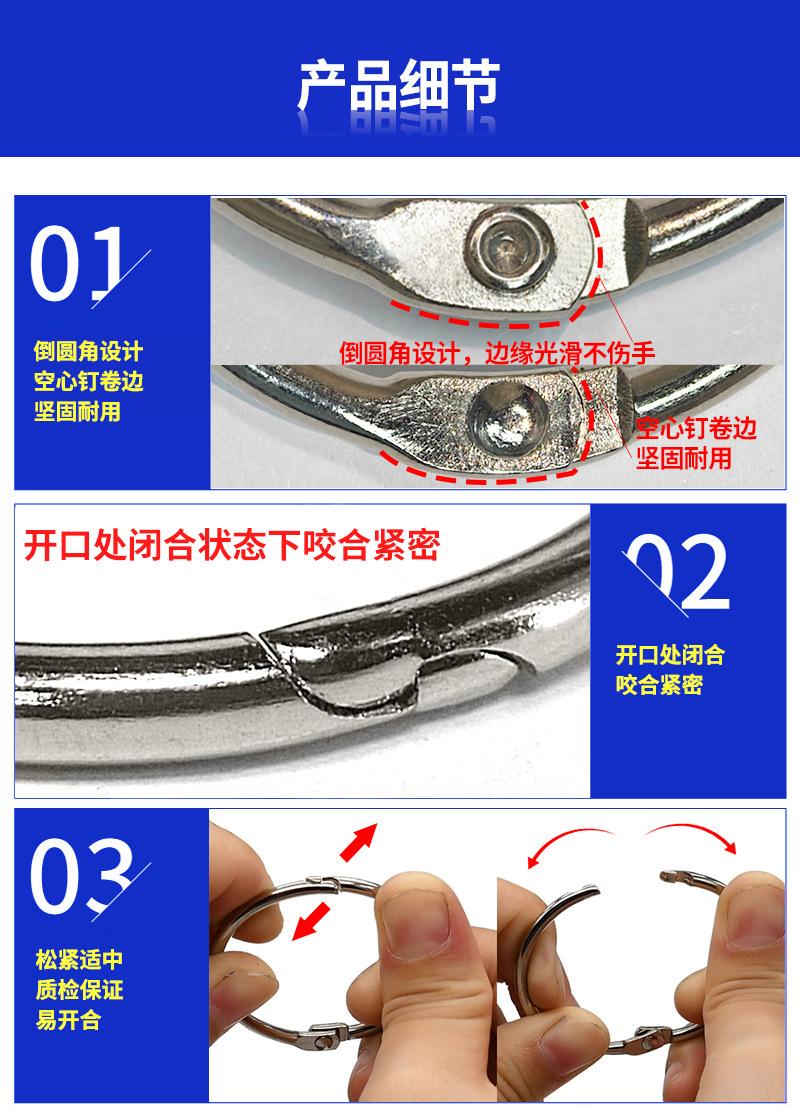 产品细节

01

倒圆角设计
空心钉卷边
坚固耐用

倒圆角设计，边缘光滑不伤手

空心钉卷边
坚固耐用

开口处闭合状态下咬合紧密

02

开口处闭合
咬合紧密

03

松紧适中
质检保证
易开合