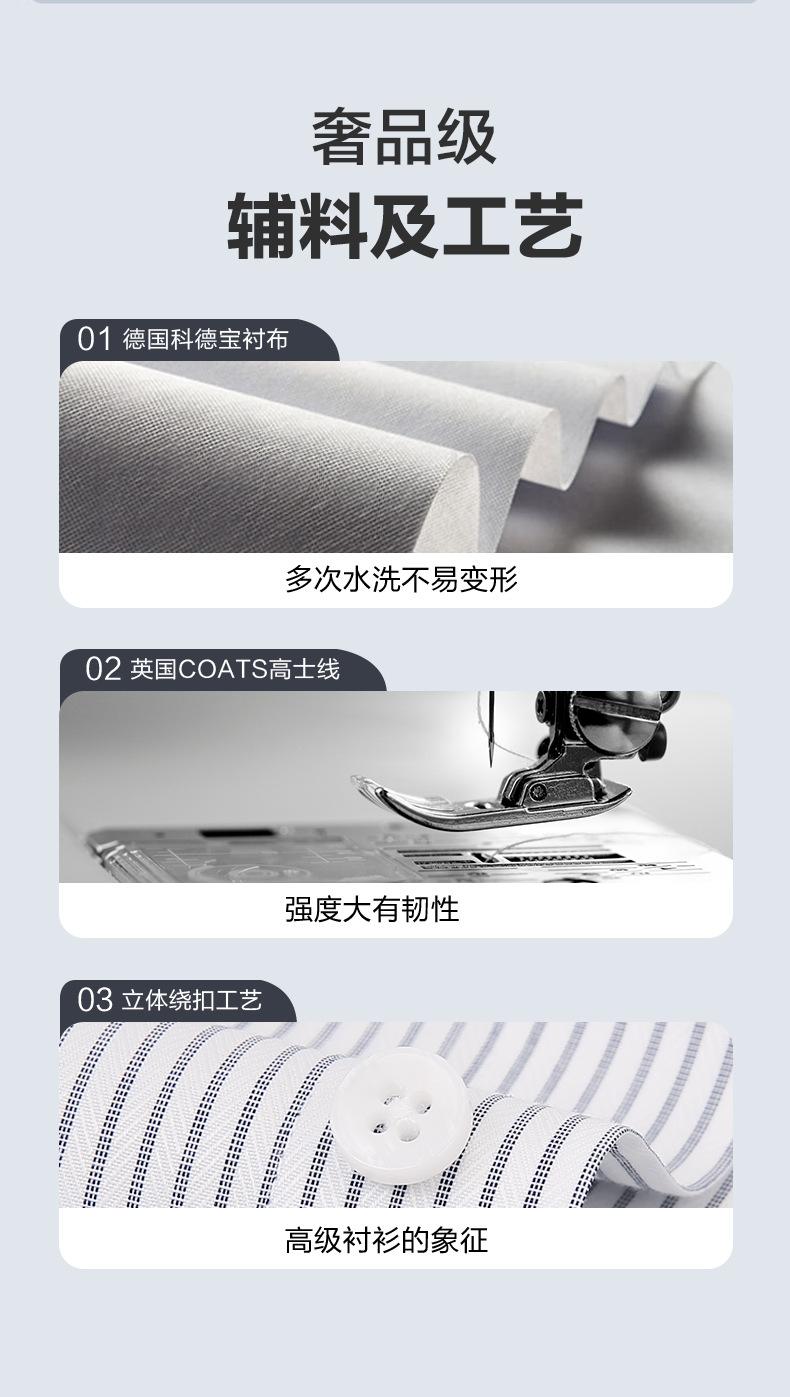 奢品级
辅料及工艺

01 德国科德宝衬布

多次水洗不易变形

02 英国COATS高士线

强度大有韧性

03 立体绕扣工艺

高级衬衫的象征