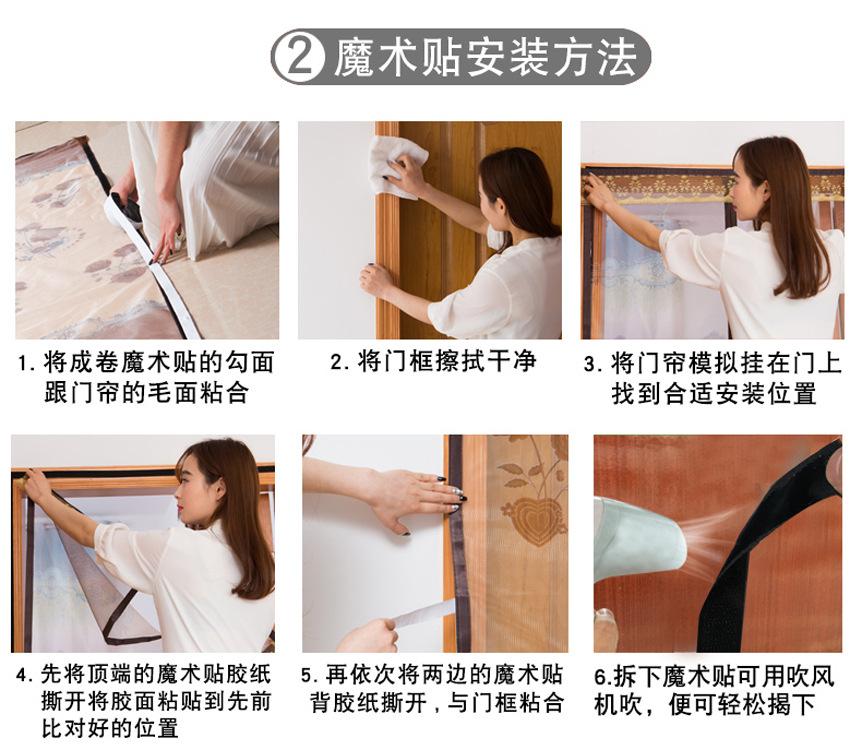 ② 魔术贴安装方法

1. 将成卷魔术贴的勾面跟门帘的毛面粘合

2. 将门框擦拭干净

3. 将门帘模拟挂在门上找到合适安装位置

4. 先将顶端的魔术贴胶纸撕开将胶面粘贴到先前比对好的位置

5. 再依次将两边的魔术贴背胶纸撕开，与门框粘合

6.拆下魔术贴可用吹风机吹，便可轻松揭下