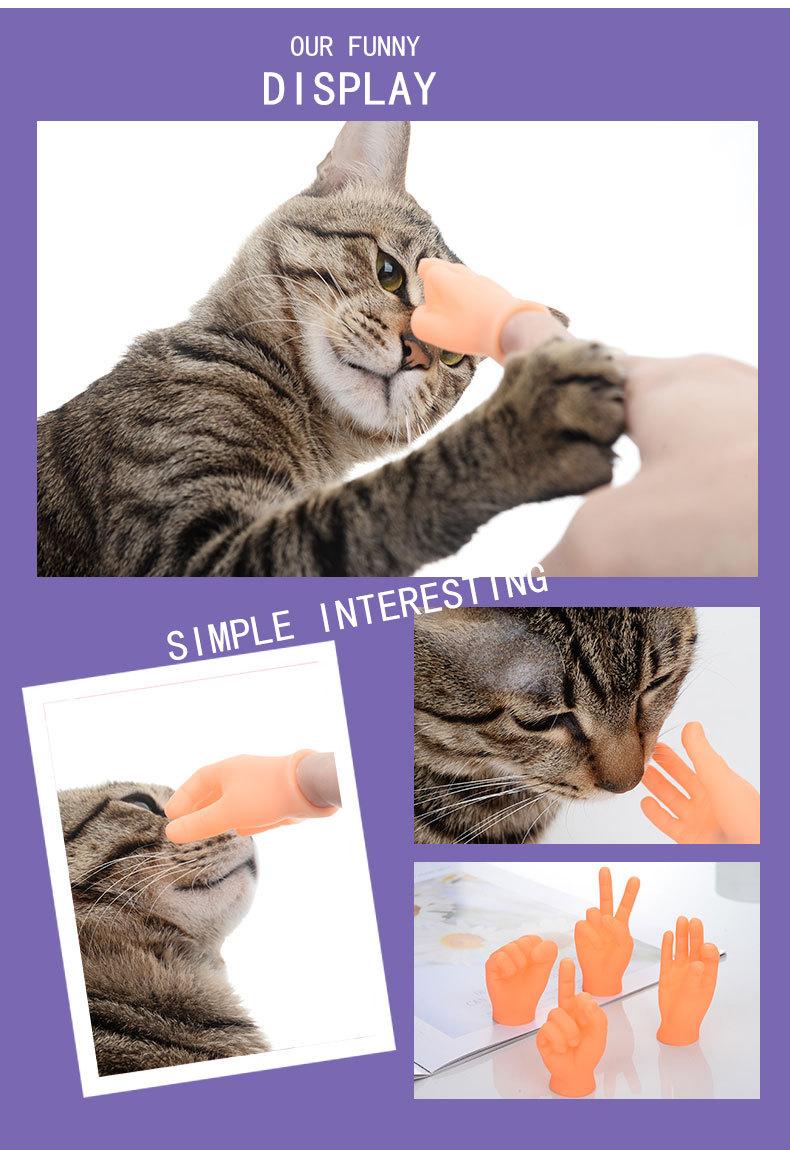 OUR FUNNY
DISPLAY

SIMPLE INTERESTING