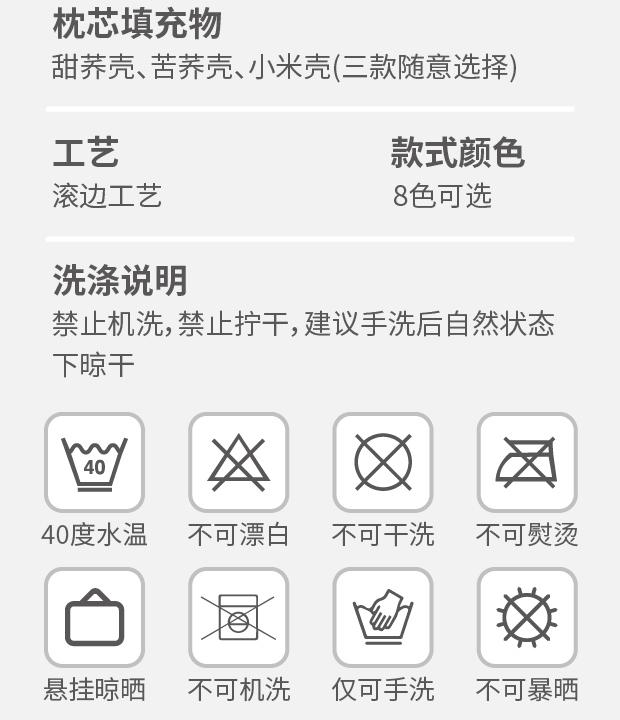 枕芯填充物
甜荞壳、苦荞壳、小米壳(三款随意选择)

工艺
滚边工艺

款式颜色
8色可选

洗涤说明
禁止机洗,禁止拧干,建议手洗后自然状态下晾干

40

40度水温

不可漂白

不可干洗

不可熨烫

悬挂晾晒

不可机洗

仅可手洗

不可暴晒