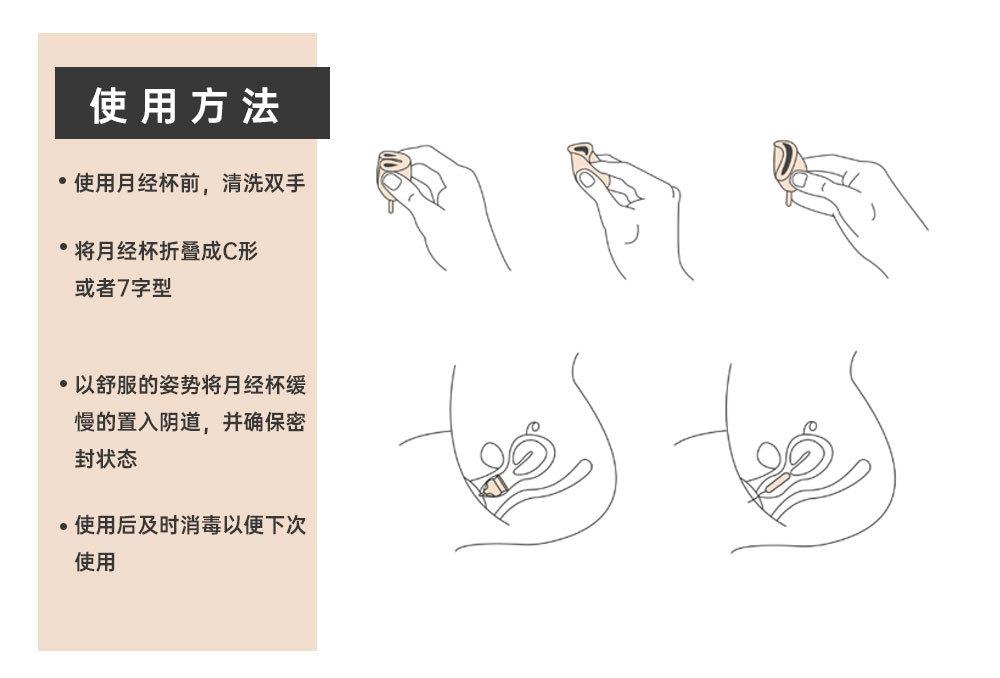 使用方法

• 使用月经杯前，清洗双手

• 将月经杯折叠成C形或者7字型

• 以舒服的姿势将月经杯缓慢的置入阴道，并确保密封状态

• 使用后及时消毒以便下次使用