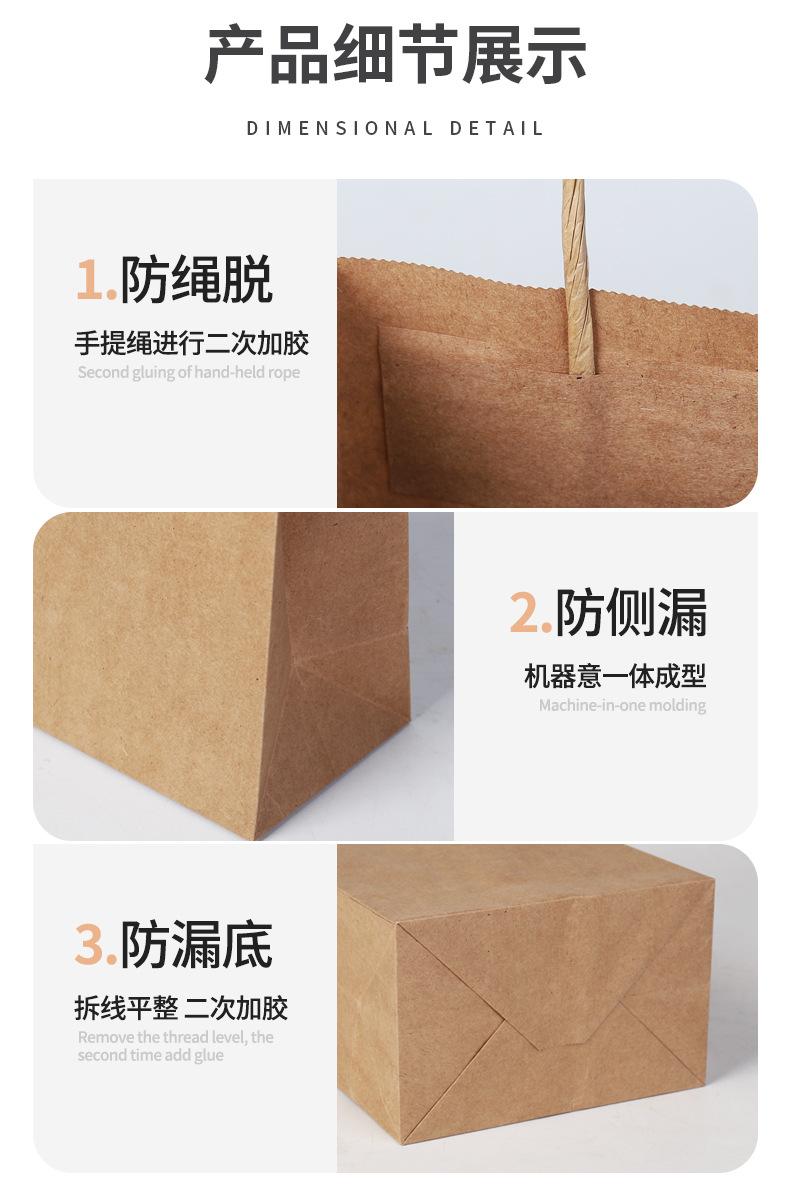 产品细节展示

DIMENSIONAL DETAIL

1.防绳脱

手提绳进行二次加胶

Second gluing of hand-held rope

2.防侧漏

机器意一体成型

Machine-in-one molding

3.防漏底

拆线平整 二次加胶

Remove the thread level, the second time add glue