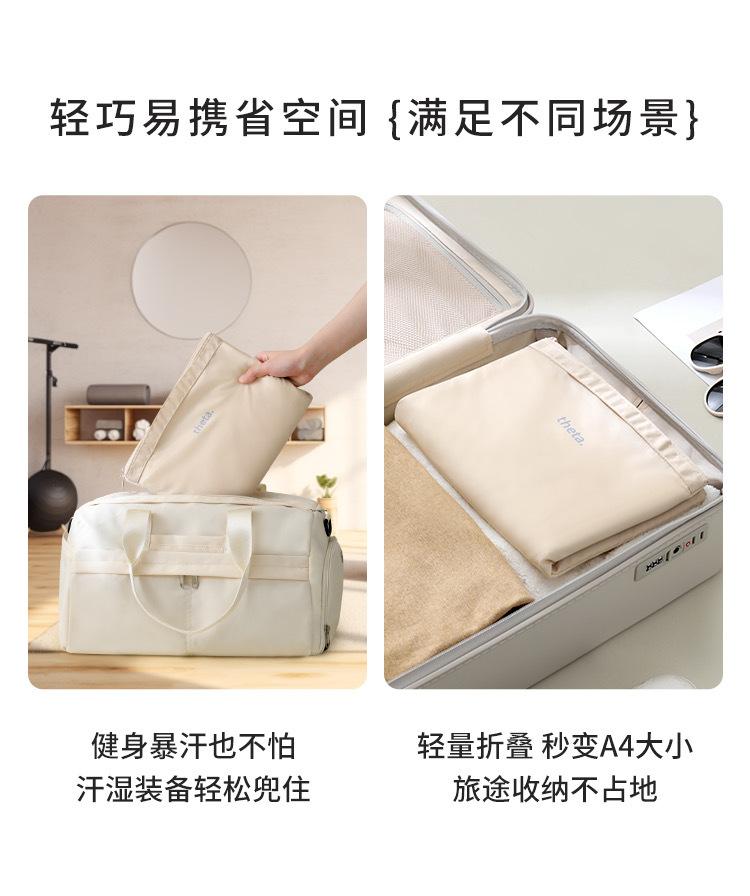 轻巧易携省空间 {满足不同场景}

theta.

theta.

健身暴汗也不怕
汗湿装备轻松兜住

轻量折叠 秒变A4大小
旅途收纳不占地