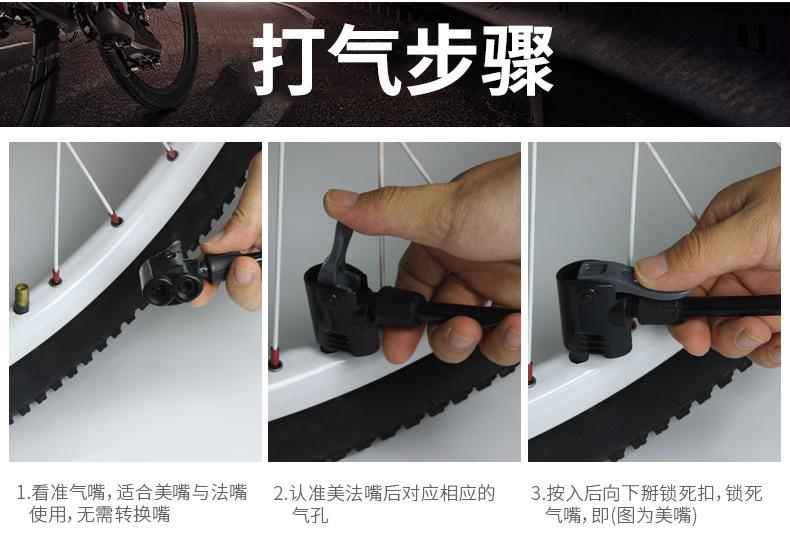 打气步骤

1.看准气嘴，适合美嘴与法嘴使用，无需转换嘴

2.认准美法嘴后对应相应的气孔

3.按入后向下掰锁死扣，锁死气嘴，即(图为美嘴)