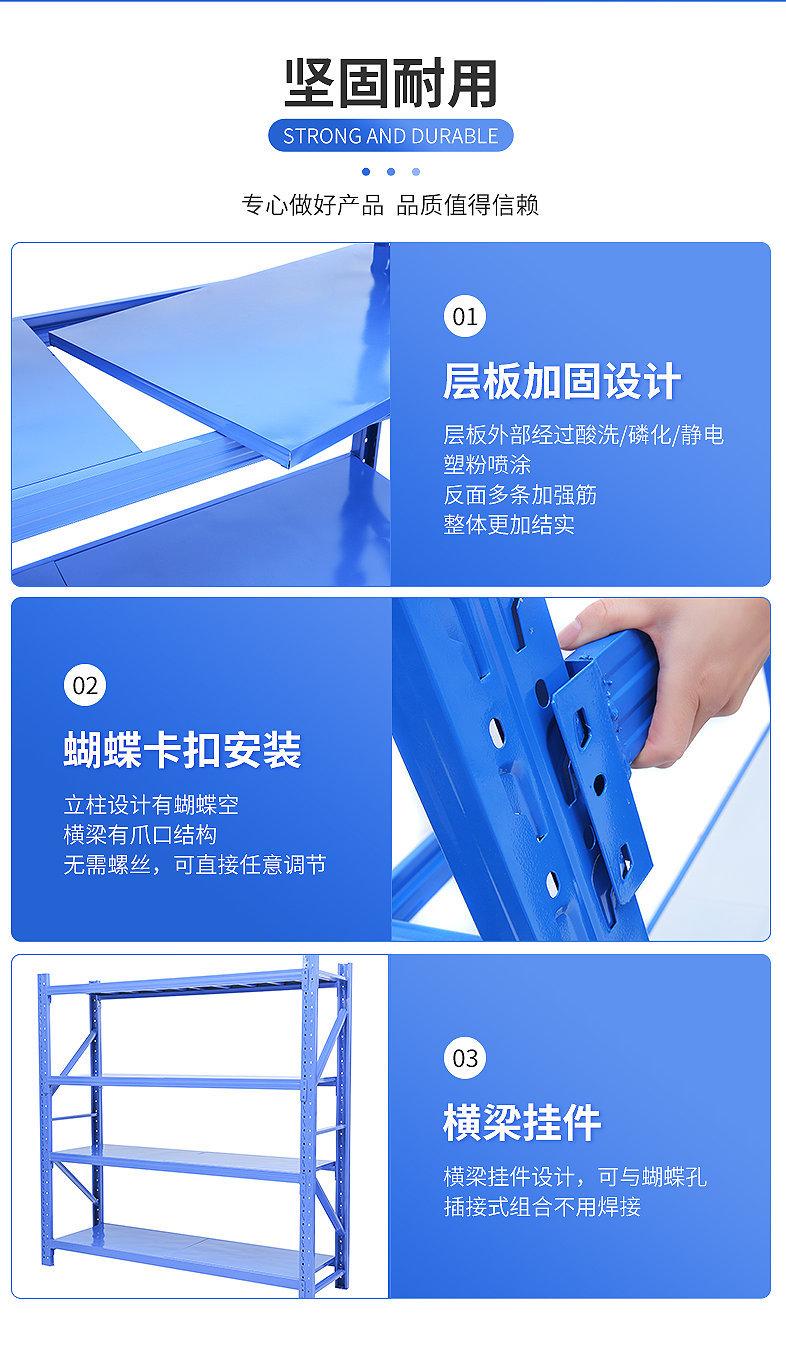 坚固耐用

STRONG AND DURABLE

专心做好产品 品质值得信赖

01

层板加固设计

层板外部经过酸洗/磷化/静电塑粉喷涂
反面多条加强筋
整体更加结实

02

蝴蝶卡扣安装

立柱设计有蝴蝶空
横梁有爪口结构
无需螺丝，可直接任意调节

03

横梁挂件

横梁挂件设计，可与蝴蝶孔插接式组合不用焊接