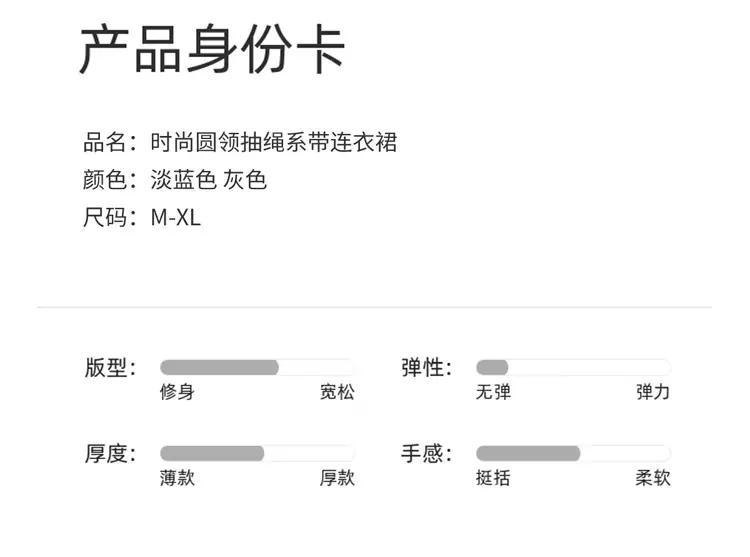 产品身份卡

品名：时尚圆领抽绳系带连衣裙
颜色：淡蓝色 灰色
尺码：M-XL

版型：
修身 宽松

弹性：
无弹 弹力

厚度：
薄款 厚款

手感：
挺括 柔软