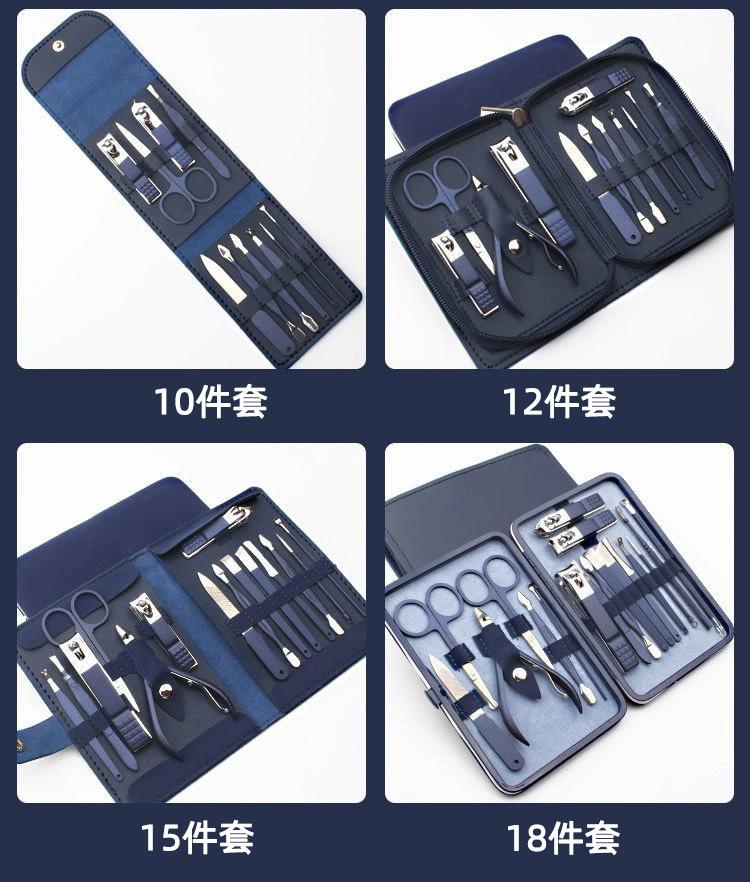 10件套

12件套

15件套

18件套