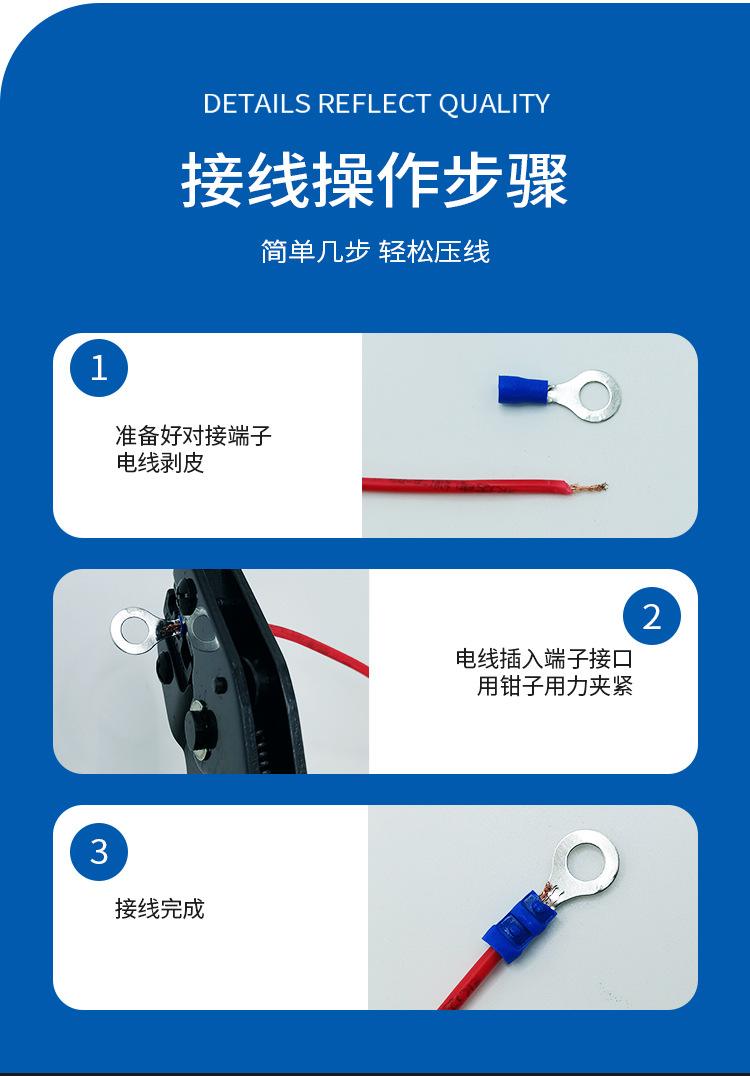 DETAILS REFLECT QUALITY

接线操作步骤

简单几步 轻松压线

1

准备好对接端子
电线剥皮

2

电线插入端子接口
用钳子用力夹紧

3

接线完成