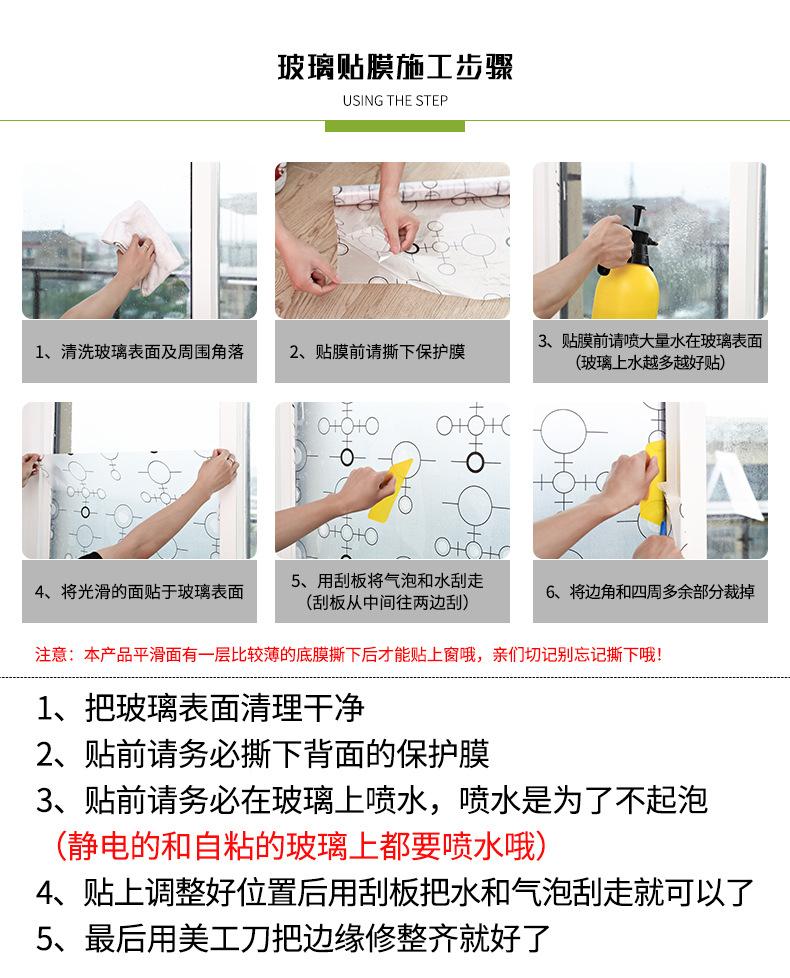 玻璃贴膜施工步骤

USING THE STEP

1、清洗玻璃表面及周围角落

2、贴膜前请撕下保护膜

3、贴膜前请喷大量水在玻璃表面（玻璃上水越多越好贴）

4、将光滑的面贴于玻璃表面

5、用刮板将气泡和水刮走（刮板从中间往两边刮）

6、将边角和四周多余部分裁掉

注意：本产品平滑面有一层比较薄的底膜撕下后才能贴上窗哦，亲们切记别忘记撕下哦！

1、把玻璃表面清理干净
2、贴前请务必撕下背面的保护膜
3、贴前请务必在玻璃上喷水，喷水是为了不起泡
（静电的和自粘的玻璃上都要喷水哦）
4、贴上调整好位置后用刮板把水和气泡刮走就可以了
5、最后用美工刀把边缘修整齐就好了