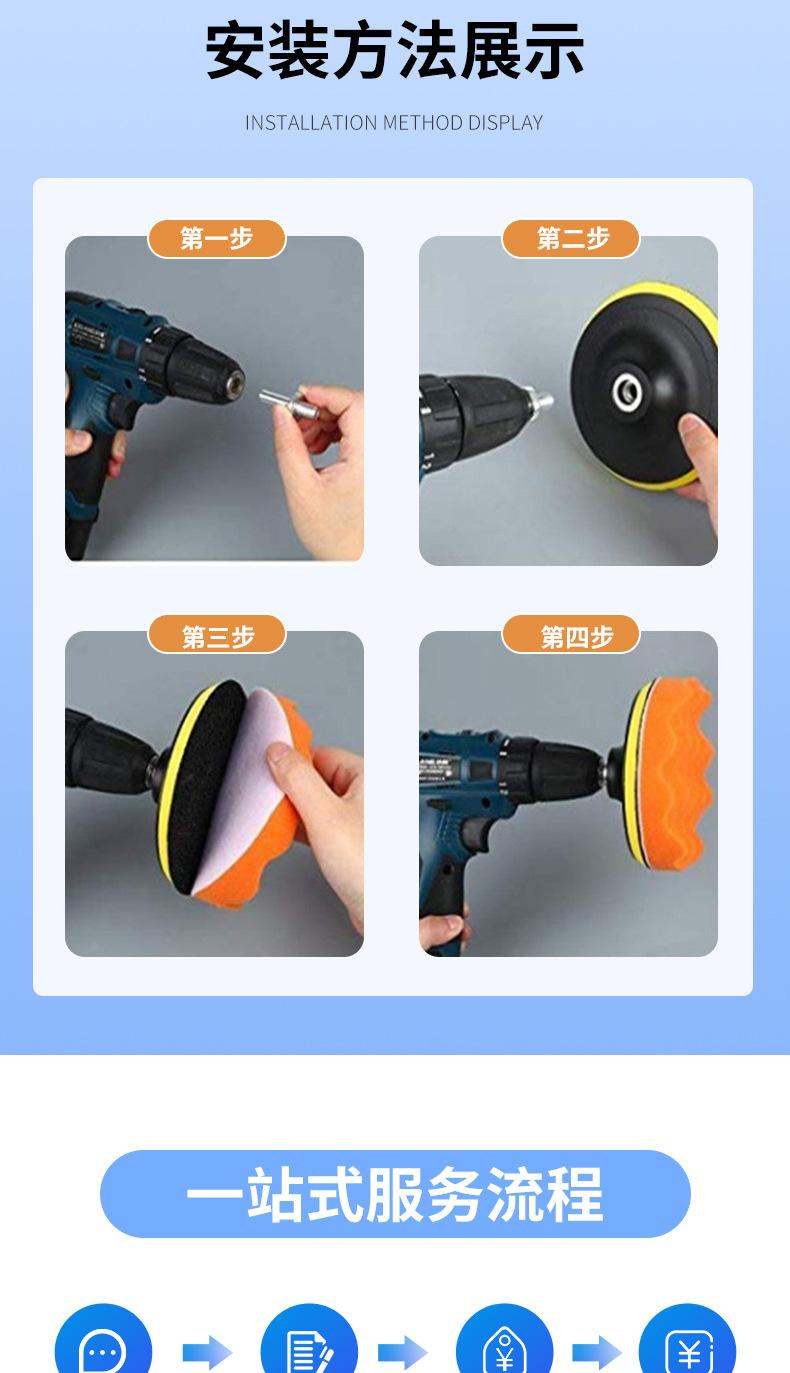 安装方法展示

INSTALLATION METHOD DISPLAY

第一步

第二步

第三步

第四步

一站式服务流程