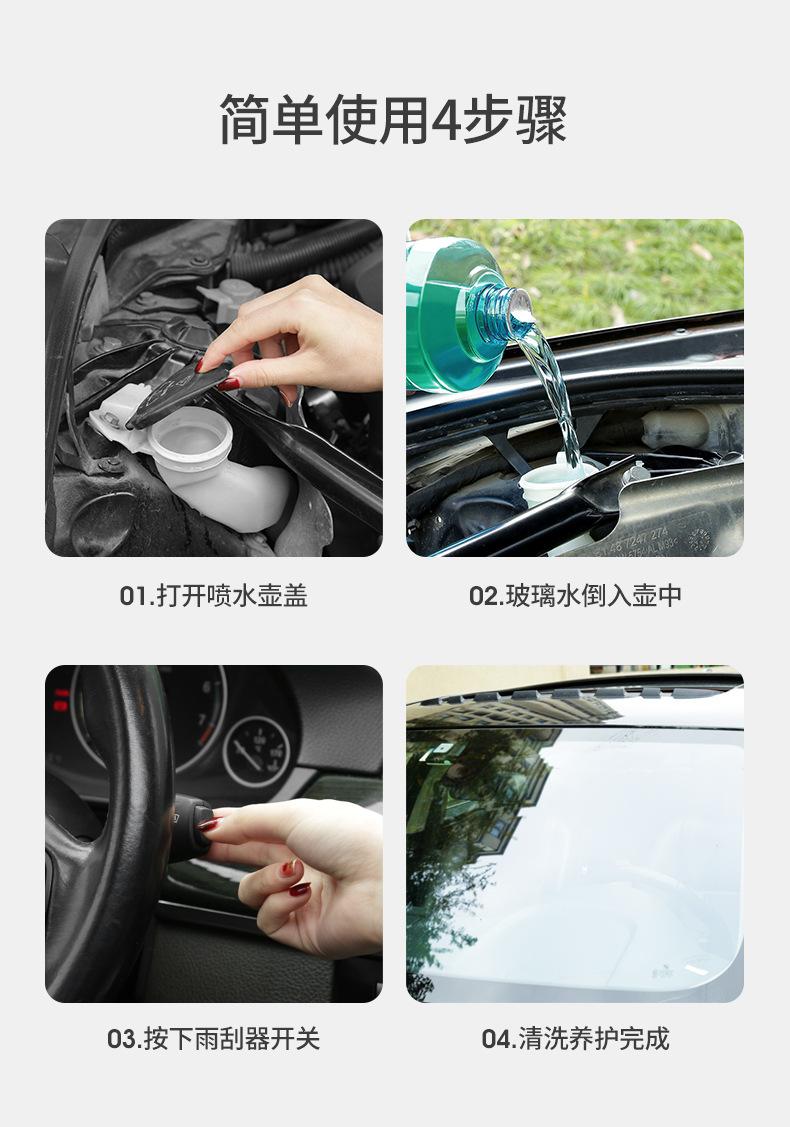 简单使用4步骤

01.打开喷水壶盖

02.玻璃水倒入壶中

03.按下雨刮器开关

04.清洗养护完成