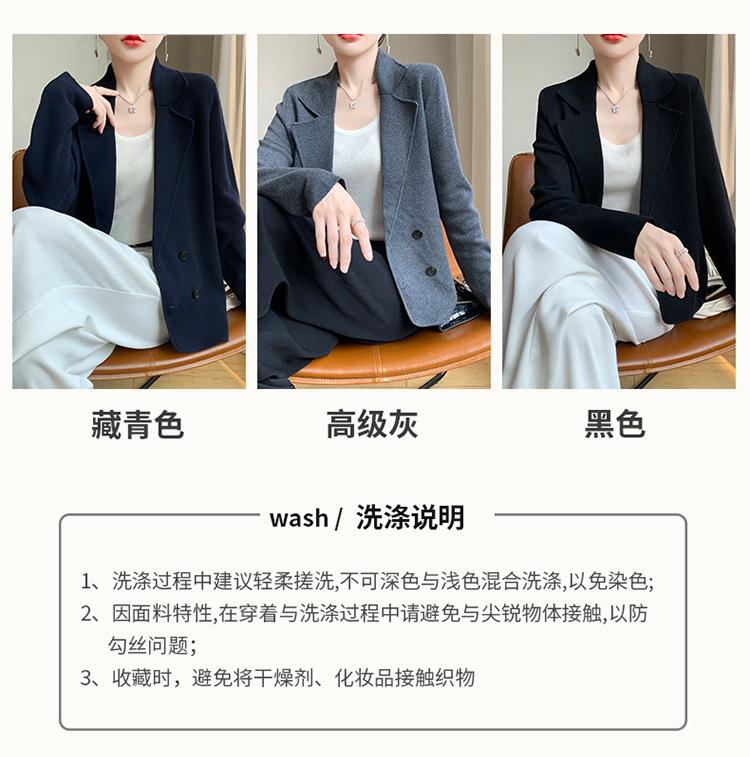 藏青色

高级灰

黑色

wash / 洗涤说明

1、洗涤过程中建议轻柔搓洗,不可深色与浅色混合洗涤,以免染色;

2、因面料特性,在穿着与洗涤过程中请避免与尖锐物体接触,以防勾丝问题;

3、收藏时，避免将干燥剂、化妆品接触织物