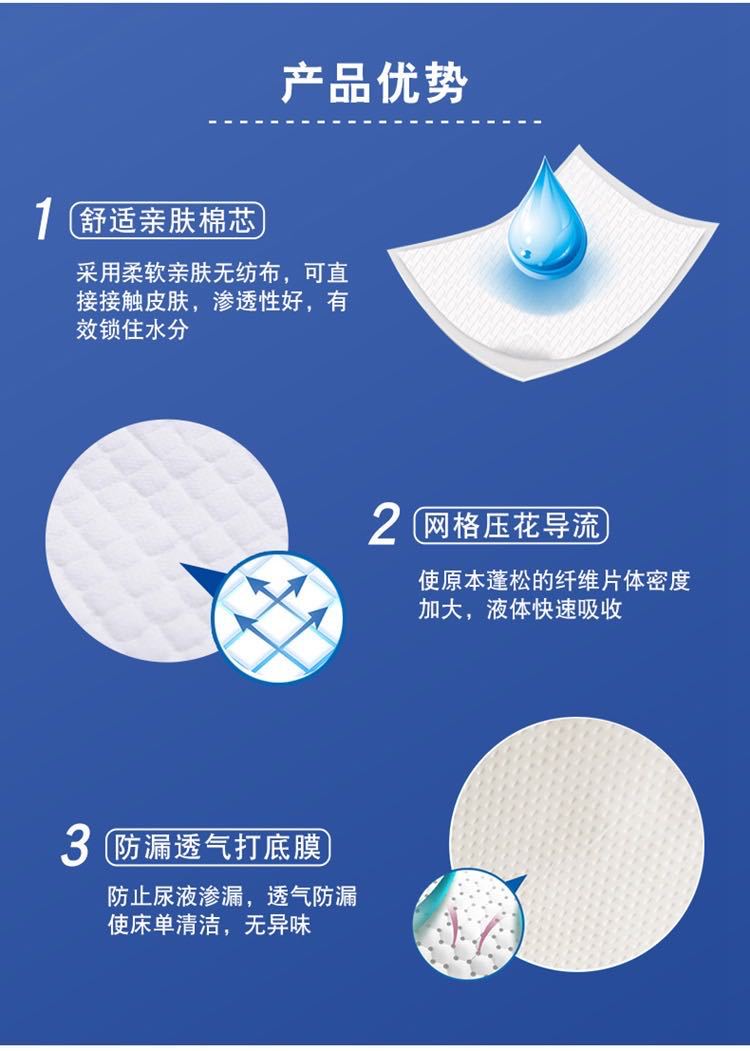 产品优势

1 舒适亲肤棉芯

采用柔软亲肤无纺布，可直接接触皮肤，渗透性好，有效锁住水分

2 网格压花导流

使原本蓬松的纤维片体密度加大，液体快速吸收

3 防漏透气打底膜

防止尿液渗漏，透气防漏使床单清洁，无异味