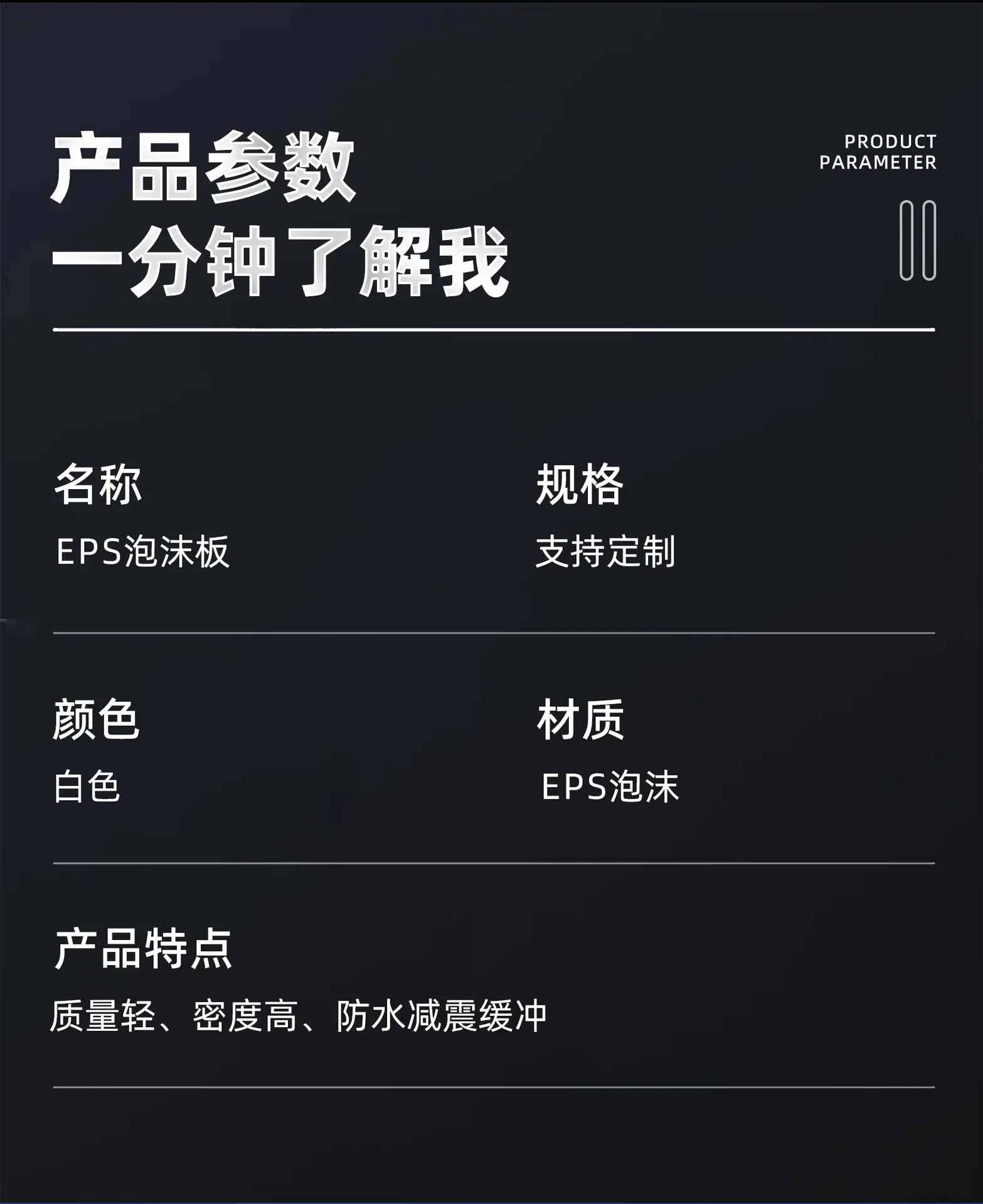 产品参数
一分钟了解我

PRODUCT
PARAMETER

名称
EPS泡沫板

规格
支持定制

颜色
白色

材质
EPS泡沫

产品特点
质量轻、密度高、防水减震缓冲