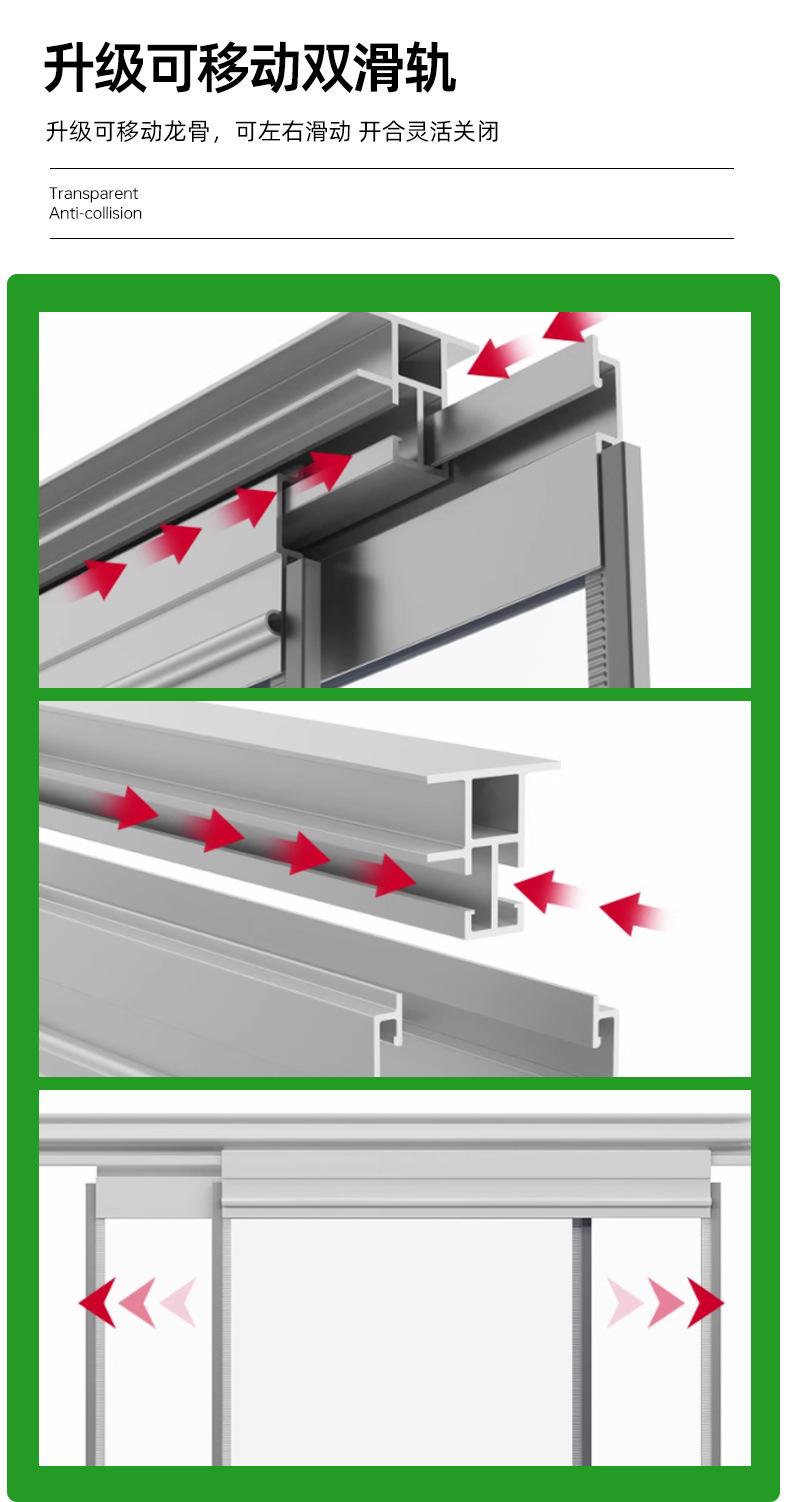 升级可移动双滑轨

升级可移动龙骨，可左右滑动 开合灵活关闭

Transparent
Anti-collision