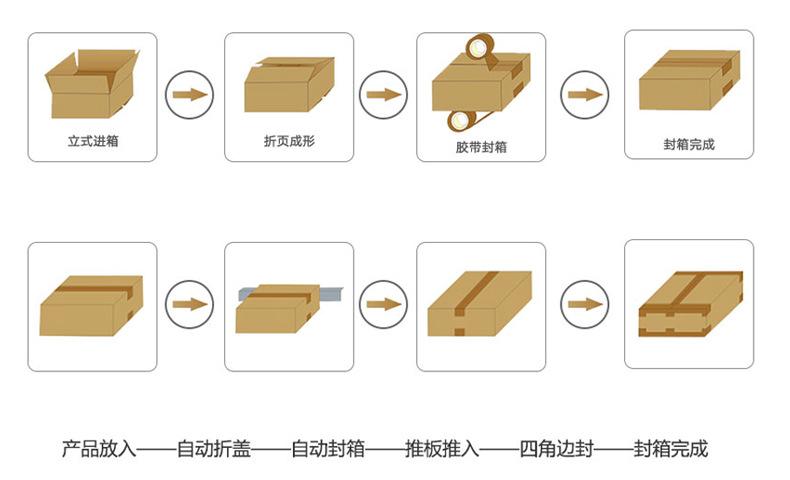 立式进箱

折页成形

胶带封箱

封箱完成

产品放入——自动折盖——自动封箱——推板推入——四角边封——封箱完成