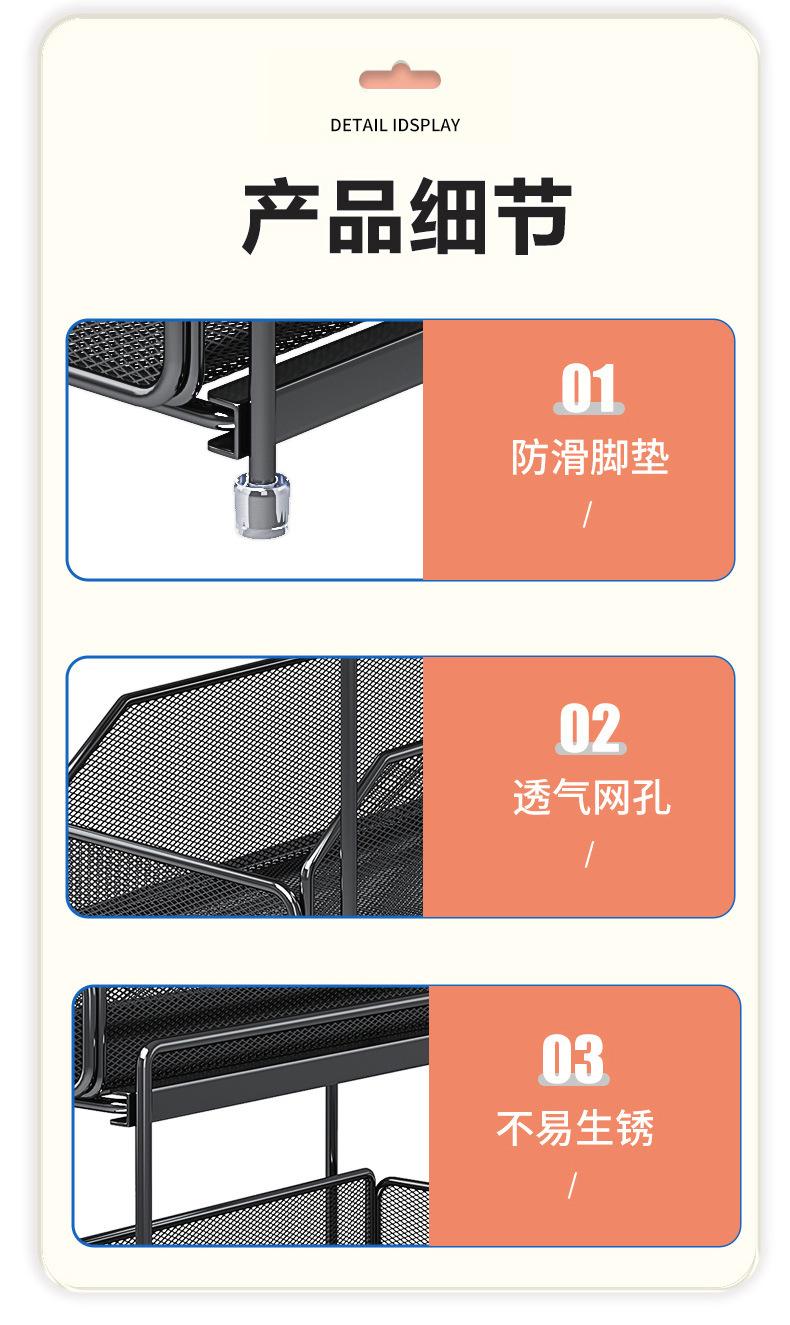 DETAIL IDSPLAY

产品细节

01

防滑脚垫

/

02

透气网孔

/

03

不易生锈

/