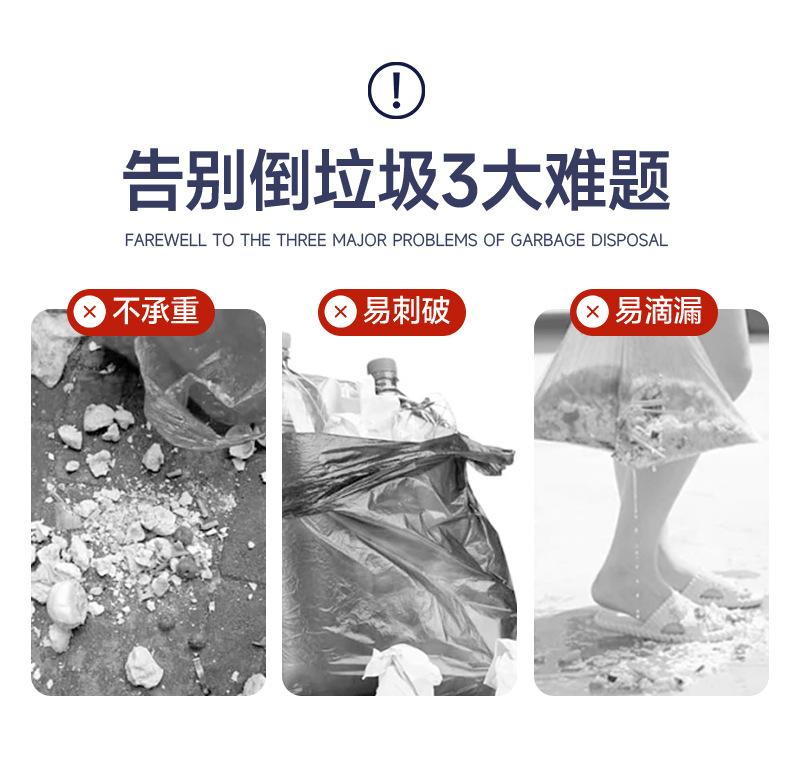 !

告别倒垃圾3大难题

FAREWELL TO THE THREE MAJOR PROBLEMS OF GARBAGE DISPOSAL

× 不承重

× 易刺破

× 易滴漏