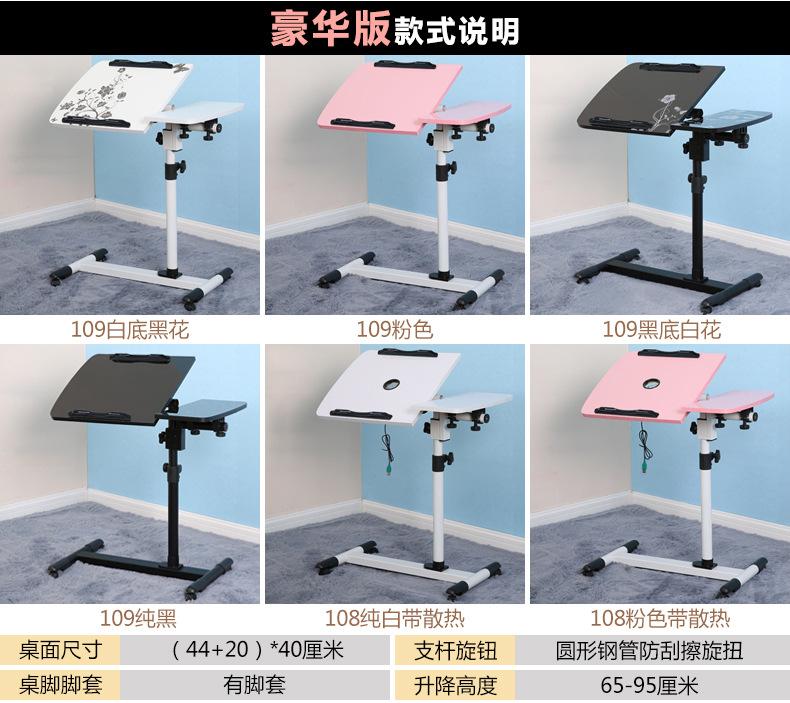 豪华版款式说明

109白底黑花

109粉色

109黑底白花

109纯黑

108纯白带散热

108粉色带散热

| 桌面尺寸 | （44+20）*40厘米 | 支杆旋钮 | 圆形钢管防刮擦旋扭 |
|---|---|---|---|
| 桌脚脚套 | 有脚套 | 升降高度 | 65-95厘米 |