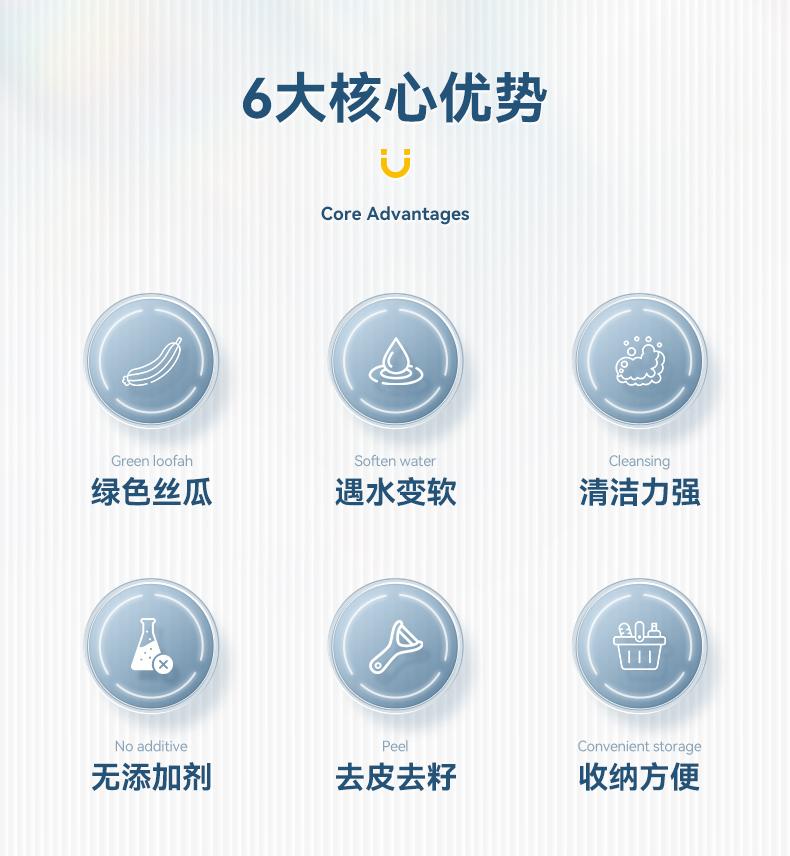 6大核心优势

Core Advantages

Green loofah
绿色丝瓜

Soften water
遇水变软

Cleansing
清洁力强

No additive
无添加剂

Peel
去皮去籽

Convenient storage
收纳方便