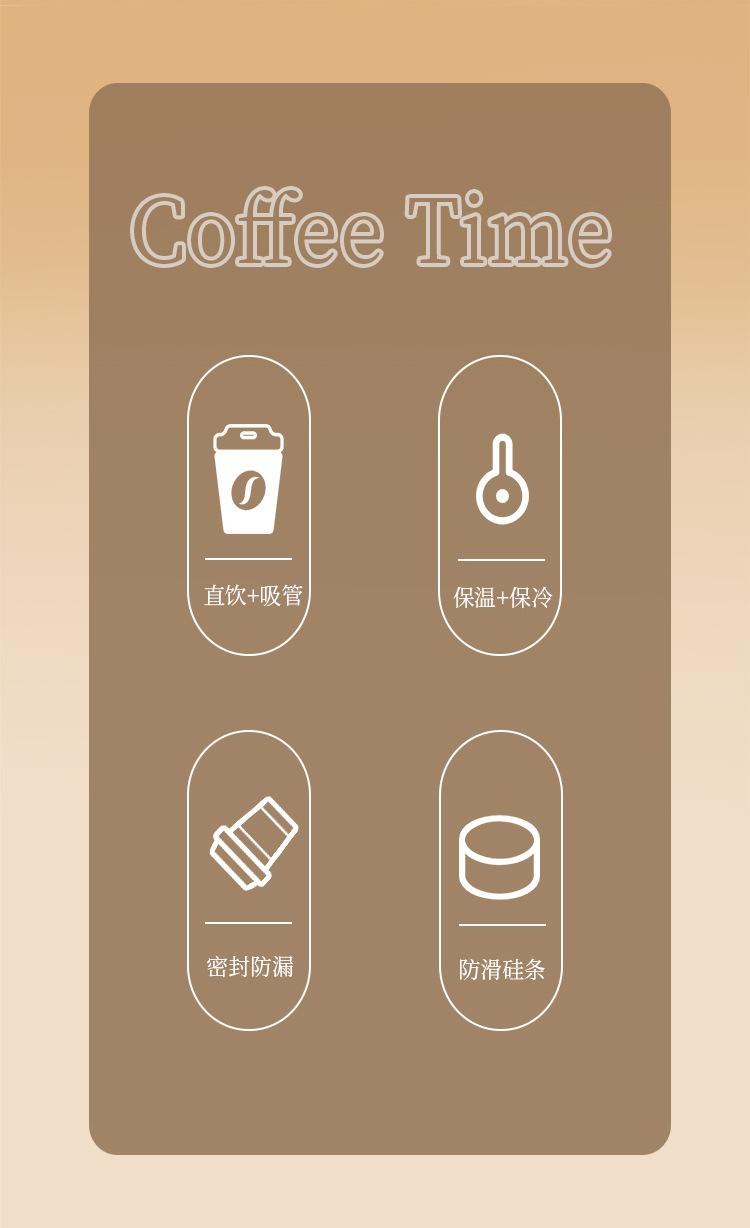 Coffee Time

直饮+吸管

保温+保冷

密封防漏

防滑硅条