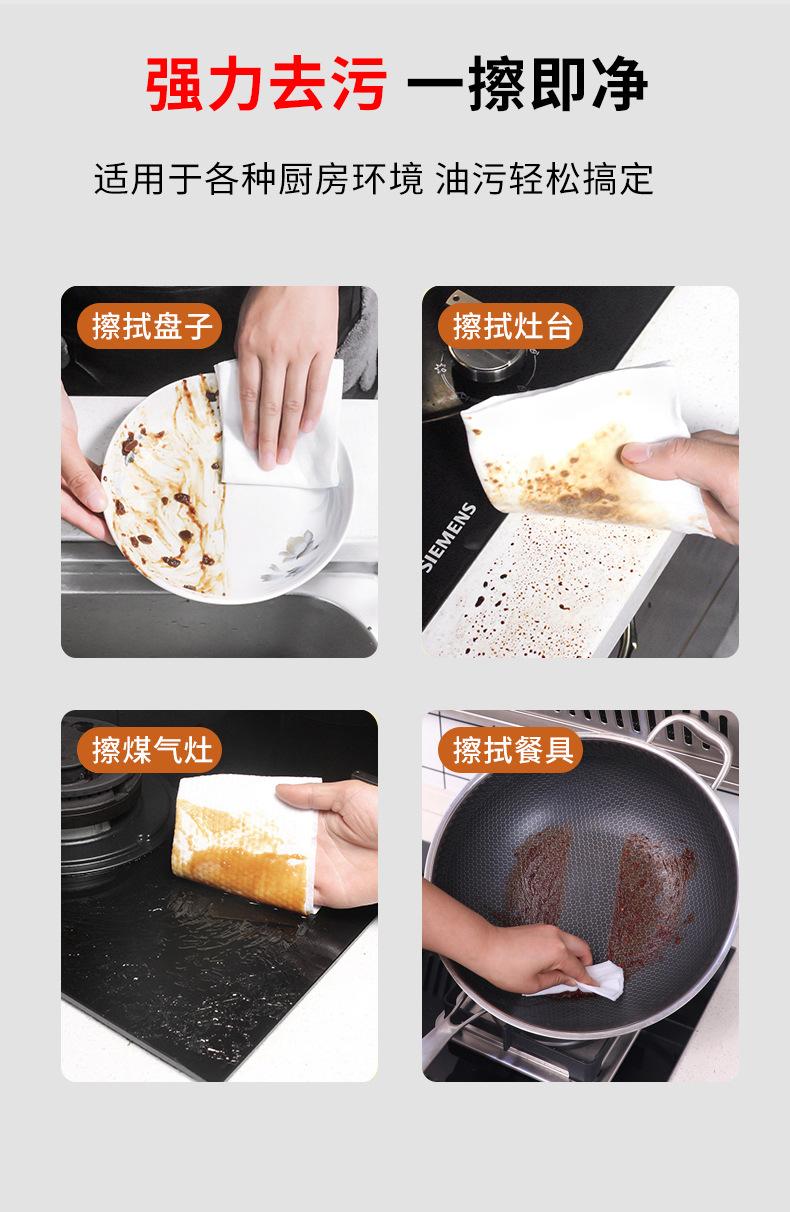 强力去污 一擦即净

适用于各种厨房环境 油污轻松搞定

擦拭盘子

擦拭灶台

SIEMENS

擦煤气灶

擦拭餐具