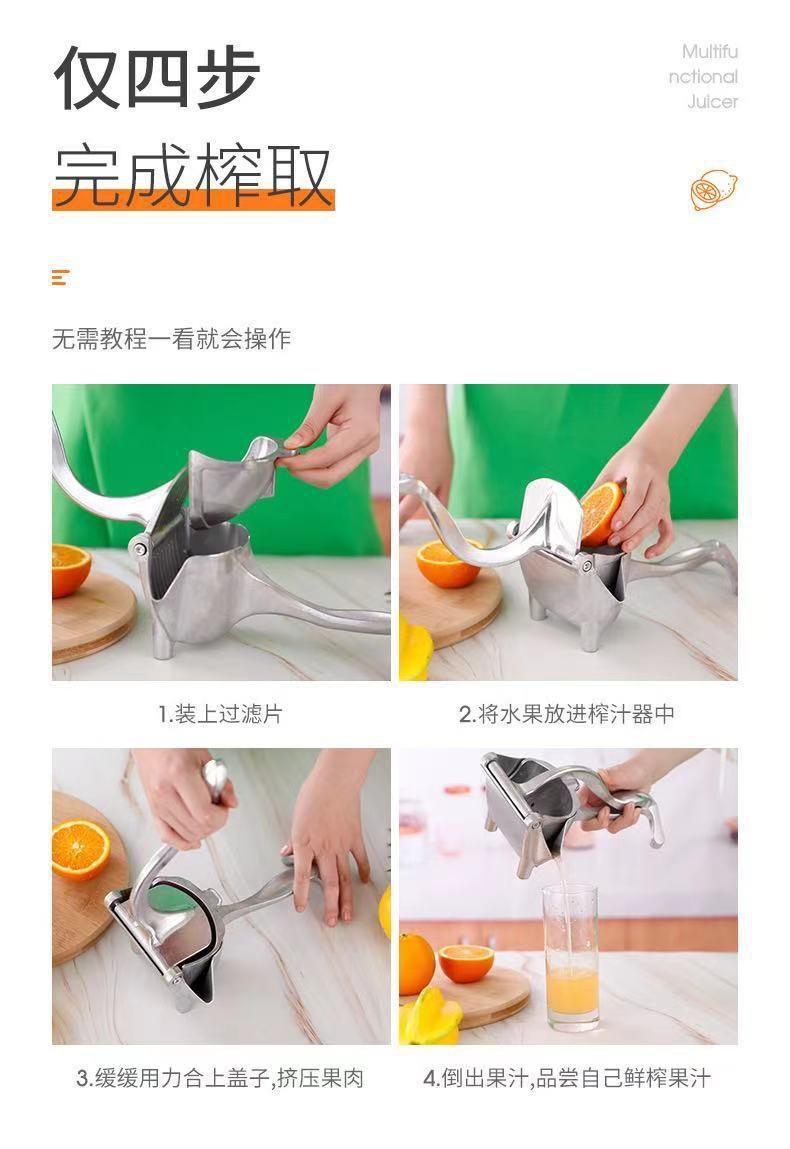 仅四步

完成榨取

Multifu
nctional
Juicer

无需教程一看就会操作

1.装上过滤片

2.将水果放进榨汁器中

3.缓缓用力合上盖子,挤压果肉

4.倒出果汁,品尝自己鲜榨果汁