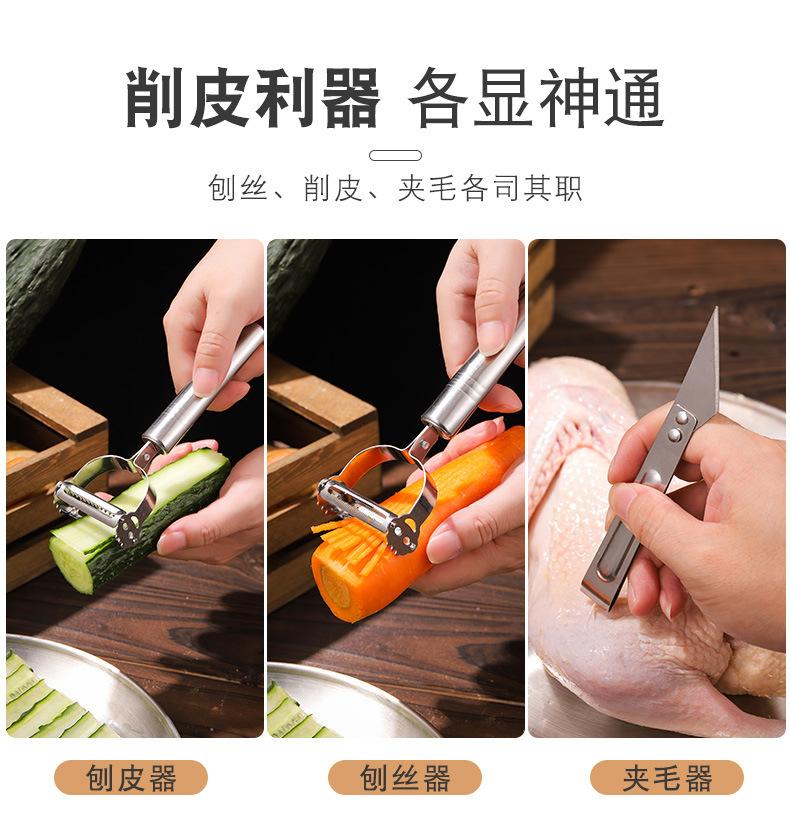 削皮利器 各显神通

刨丝、削皮、夹毛各司其职

刨皮器

刨丝器

夹毛器