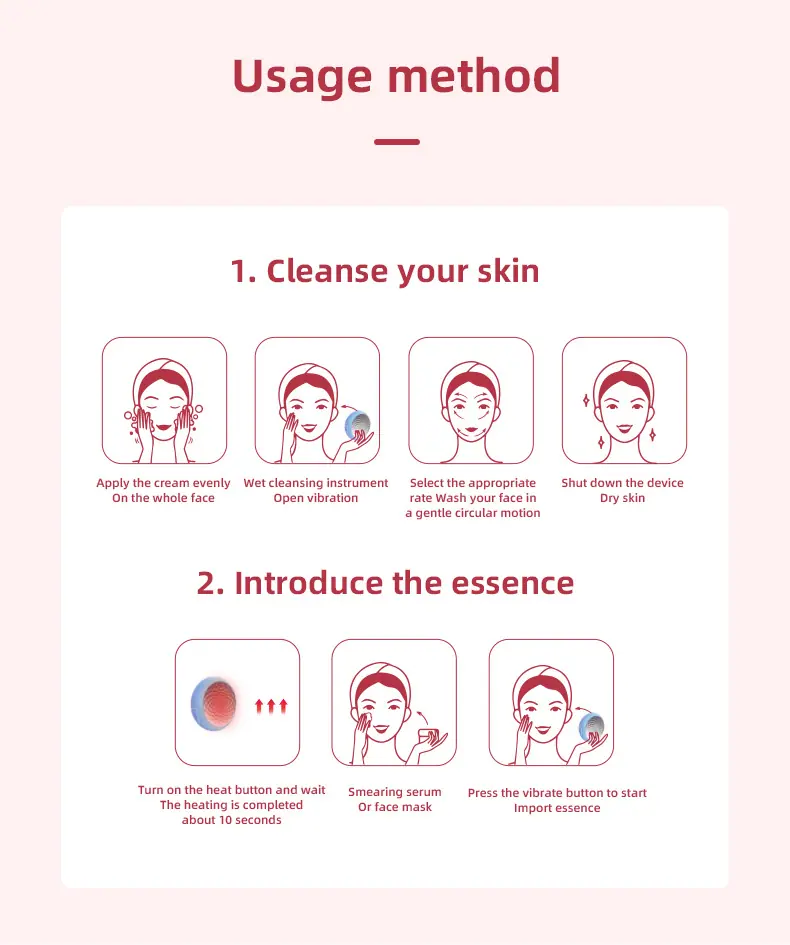 Usage method

1. Cleanse your skin

Apply the cream evenly
On the whole face

Wet cleansing instrument
Open vibration

Select the appropriate rate Wash your face in a gentle circular motion

Shut down the device
Dry skin

2. Introduce the essence

Turn on the heat button and wait
The heating is completed
about 10 seconds

Smearing serum
Or face mask

Press the vibrate button to start
Import essence