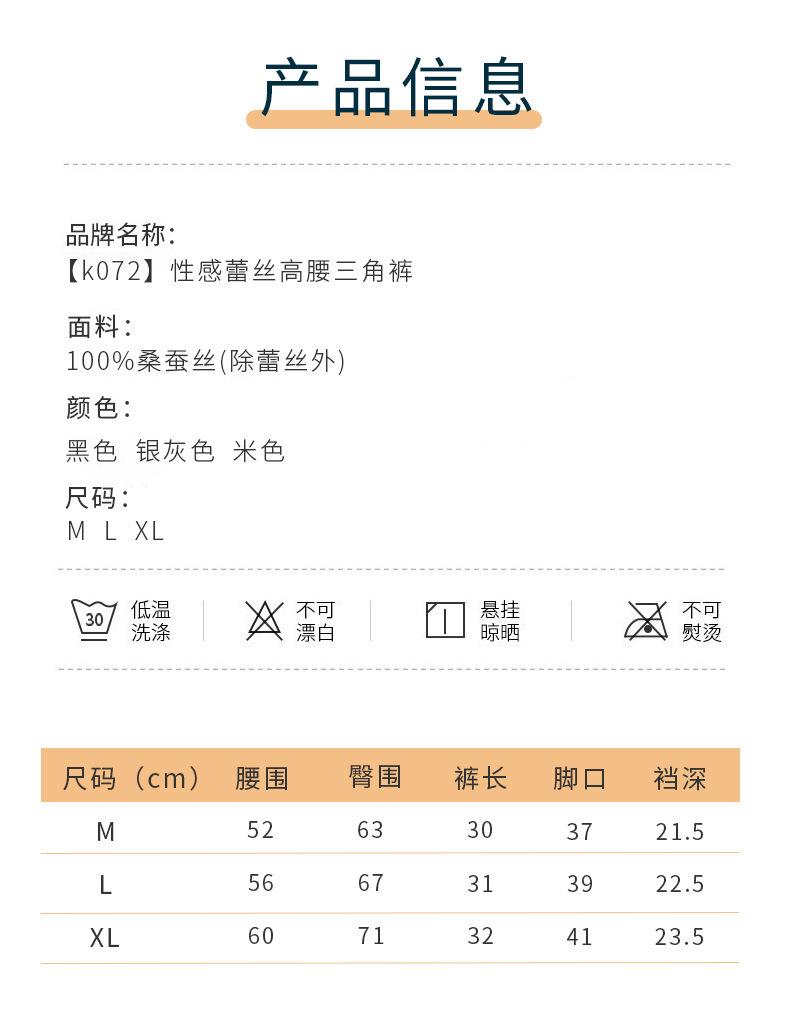 产品信息

品牌名称:
【k072】性感蕾丝高腰三角裤

面料:
100%桑蚕丝(除蕾丝外)

颜色:
黑色 银灰色 米色

尺码:
M L XL

30 低温洗涤 不可漂白 悬挂晾晒 不可熨烫

| 尺码(cm) | 腰围 | 臀围 | 裤长 | 脚口 | 裆深 |
|---|---|---|---|---|---|
| M | 52 | 63 | 30 | 37 | 21.5 |
| L | 56 | 67 | 31 | 39 | 22.5 |
| XL | 60 | 71 | 32 | 41 | 23.5 |