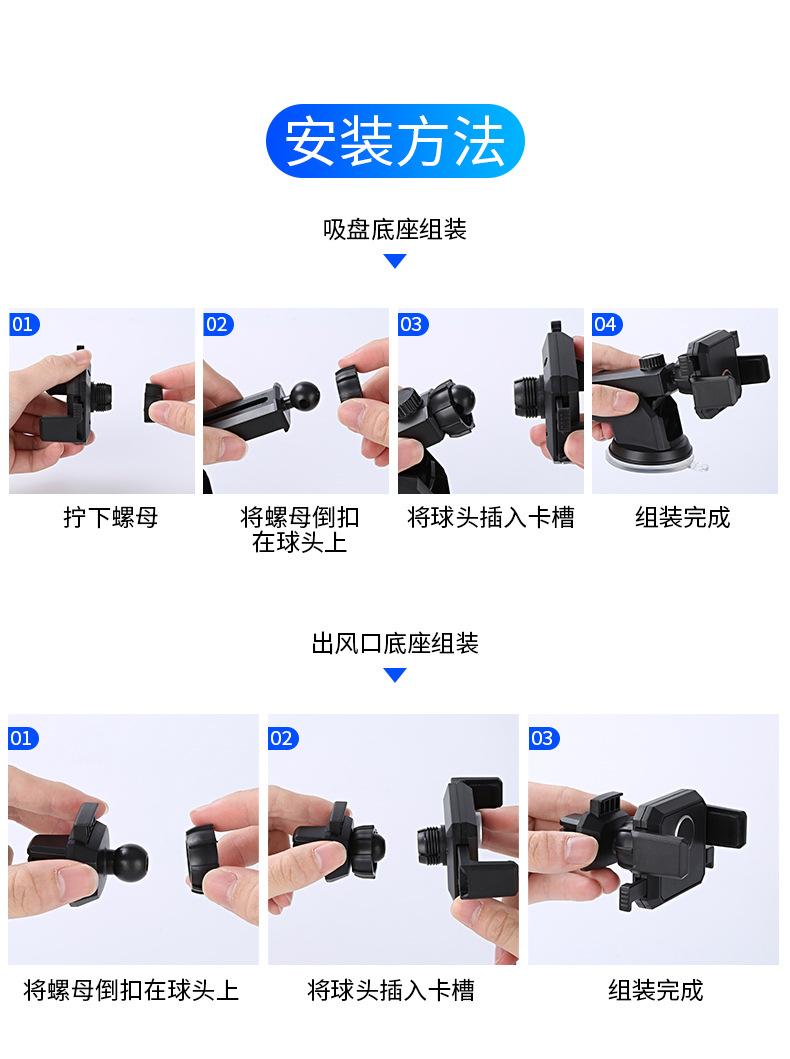 安装方法

吸盘底座组装

01
拧下螺母

02
将螺母倒扣在球头上

03
将球头插入卡槽

04
组装完成

出风口底座组装

01
将螺母倒扣在球头上

02
将球头插入卡槽

03
组装完成