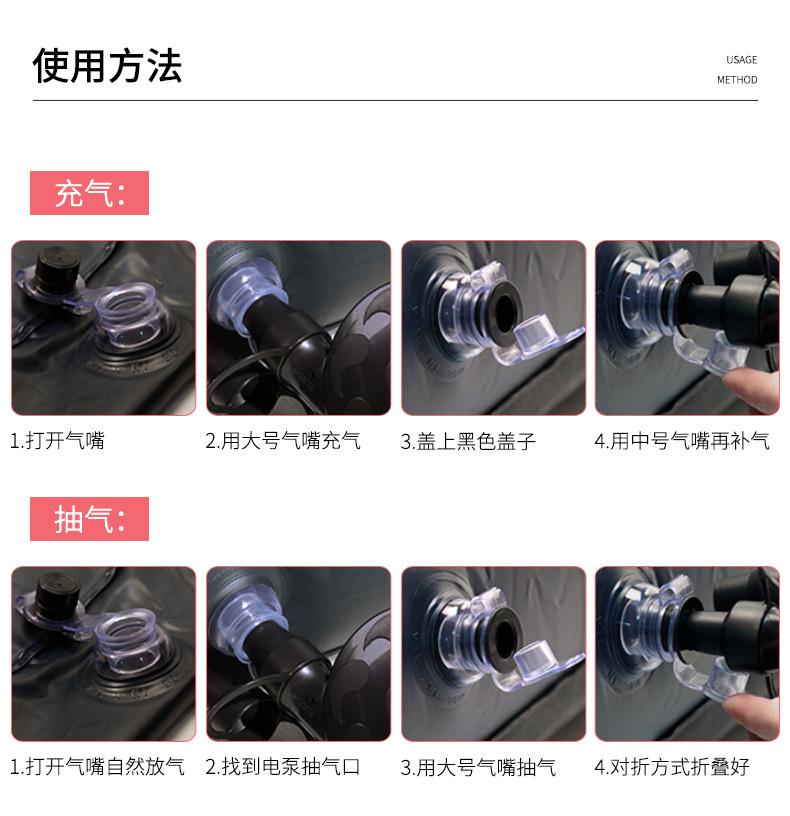 使用方法

USAGE
METHOD

充气:

1.打开气嘴

2.用大号气嘴充气

3.盖上黑色盖子

4.用中号气嘴再补气

抽气:

1.打开气嘴自然放气

2.找到电泵抽气口

3.用大号气嘴抽气

4.对折方式折叠好