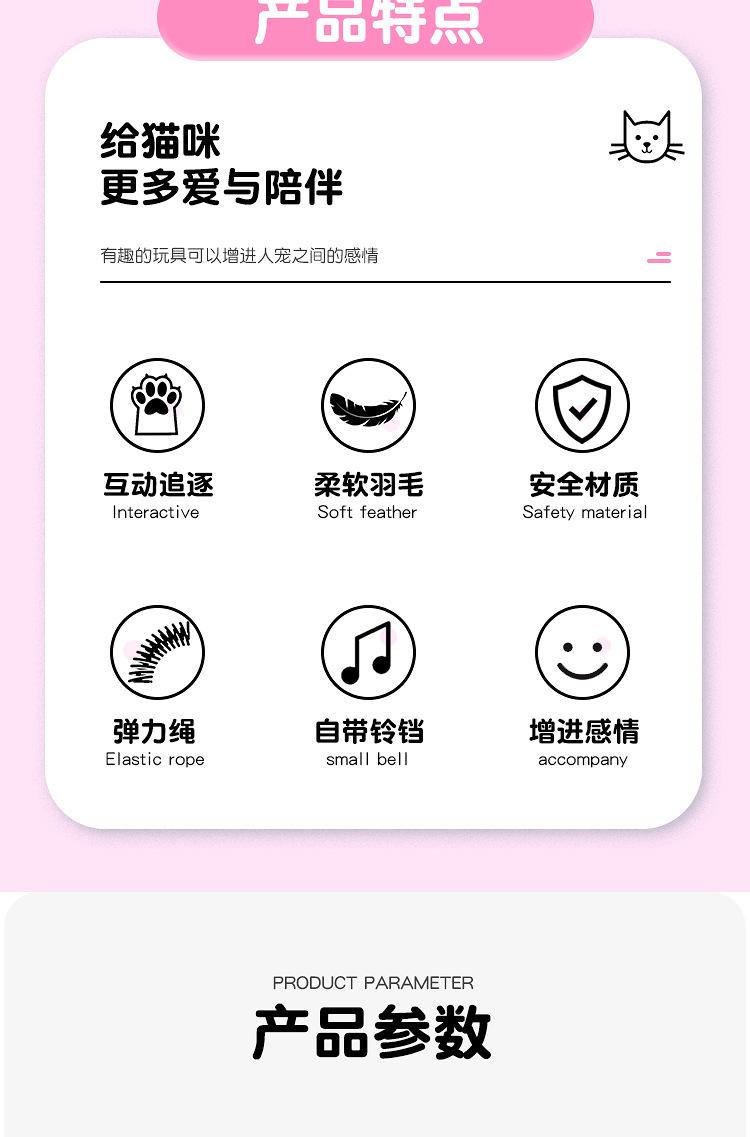 产品特点

给猫咪
更多爱与陪伴

有趣的玩具可以增进人宠之间的感情

互动追逐
Interactive

柔软羽毛
Soft feather

安全材质
Safety material

弹力绳
Elastic rope

自带铃铛
small bell

增进感情
accompany

PRODUCT PARAMETER
产品参数