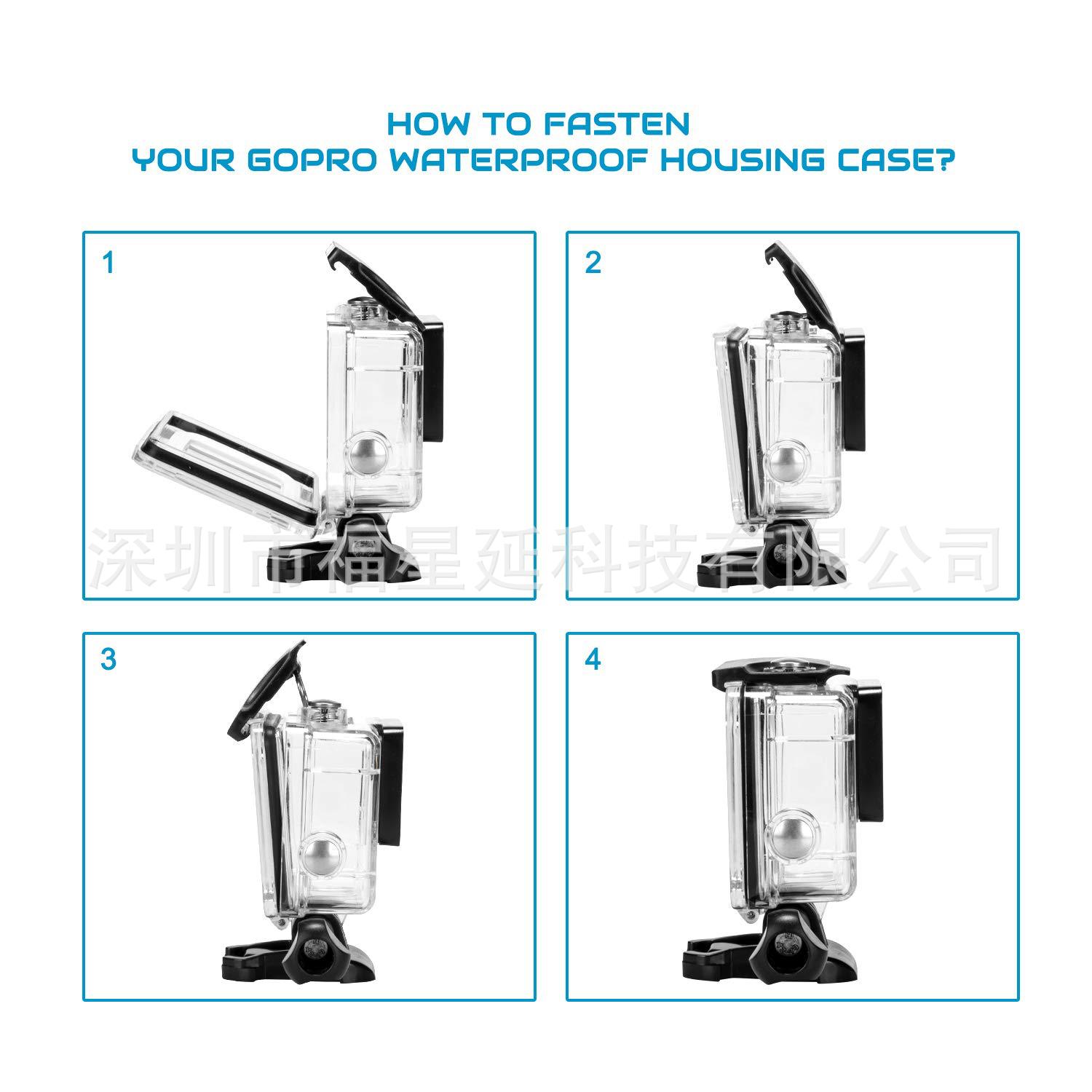 HOW TO FASTEN
YOUR GOPRO WATERPROOF HOUSING CASE?

1

2

深圳市福星延科技有限公司

3

4