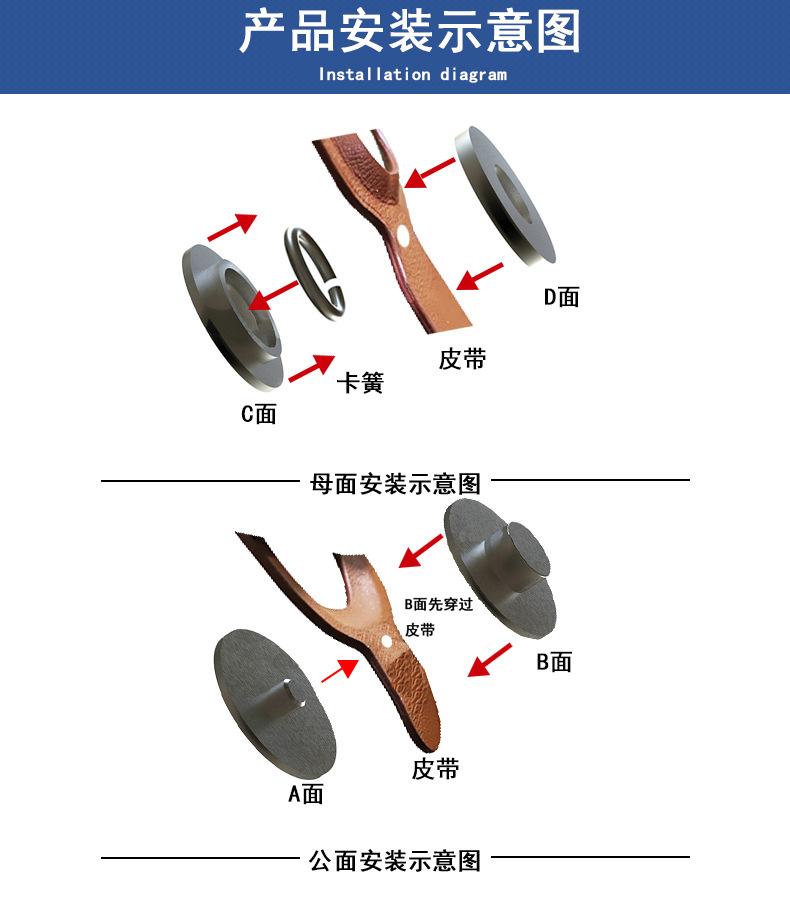 产品安装示意图

Installation diagram

D面

皮带

卡簧

C面

母面安装示意图

B面先穿过皮带

B面

皮带

A面

公面安装示意图