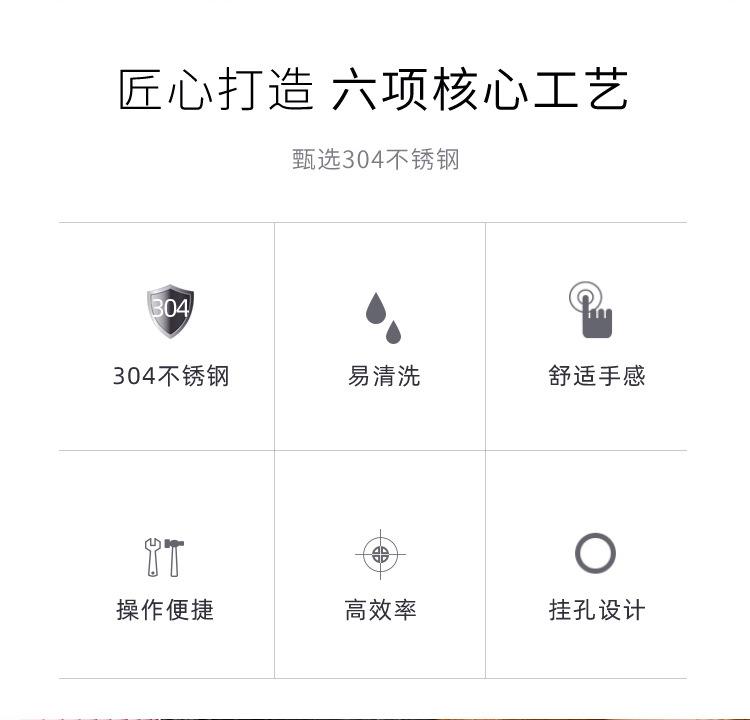 匠心打造 六项核心工艺

甄选304不锈钢

304

304不锈钢

易清洗

舒适手感

操作便捷

高效率

挂孔设计