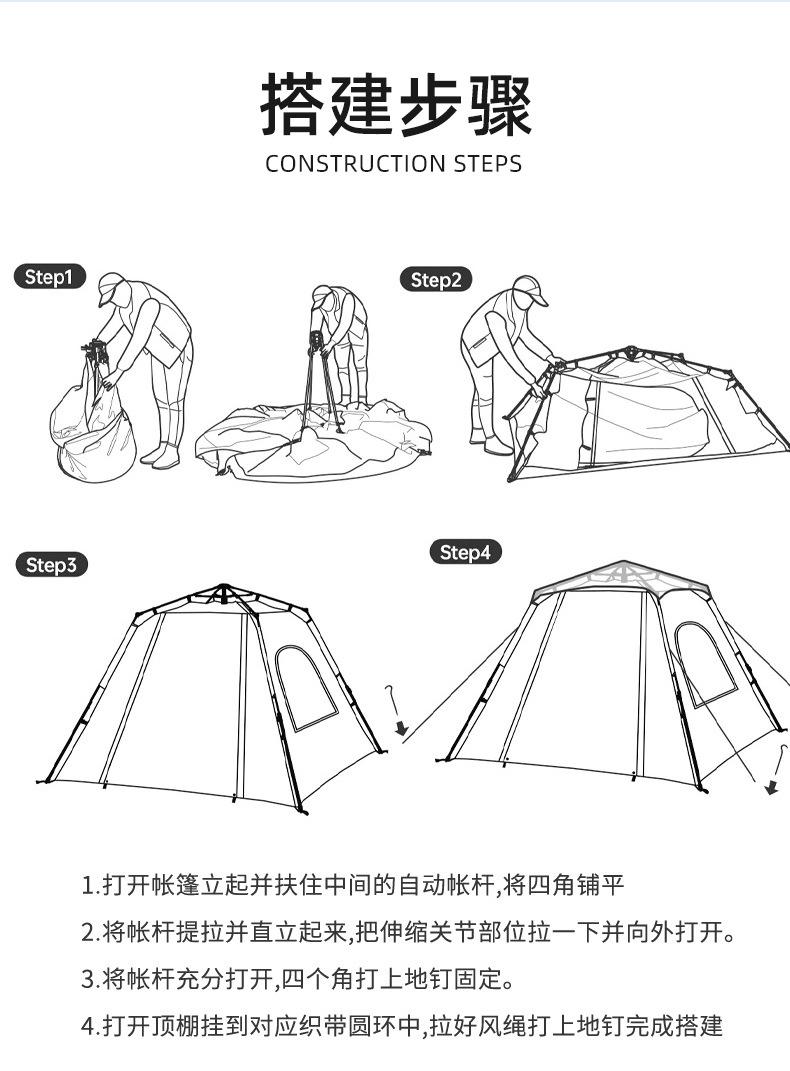 搭建步骤
CONSTRUCTION STEPS

Step1

Step2

Step3

Step4

1.打开帐篷立起并扶住中间的自动帐杆,将四角铺平

2.将帐杆提拉并直立起来,把伸缩关节部位拉一下并向外打开。

3.将帐杆充分打开,四个角打上地钉固定。

4.打开顶棚挂到对应织带圆环中,拉好风绳打上地钉完成搭建