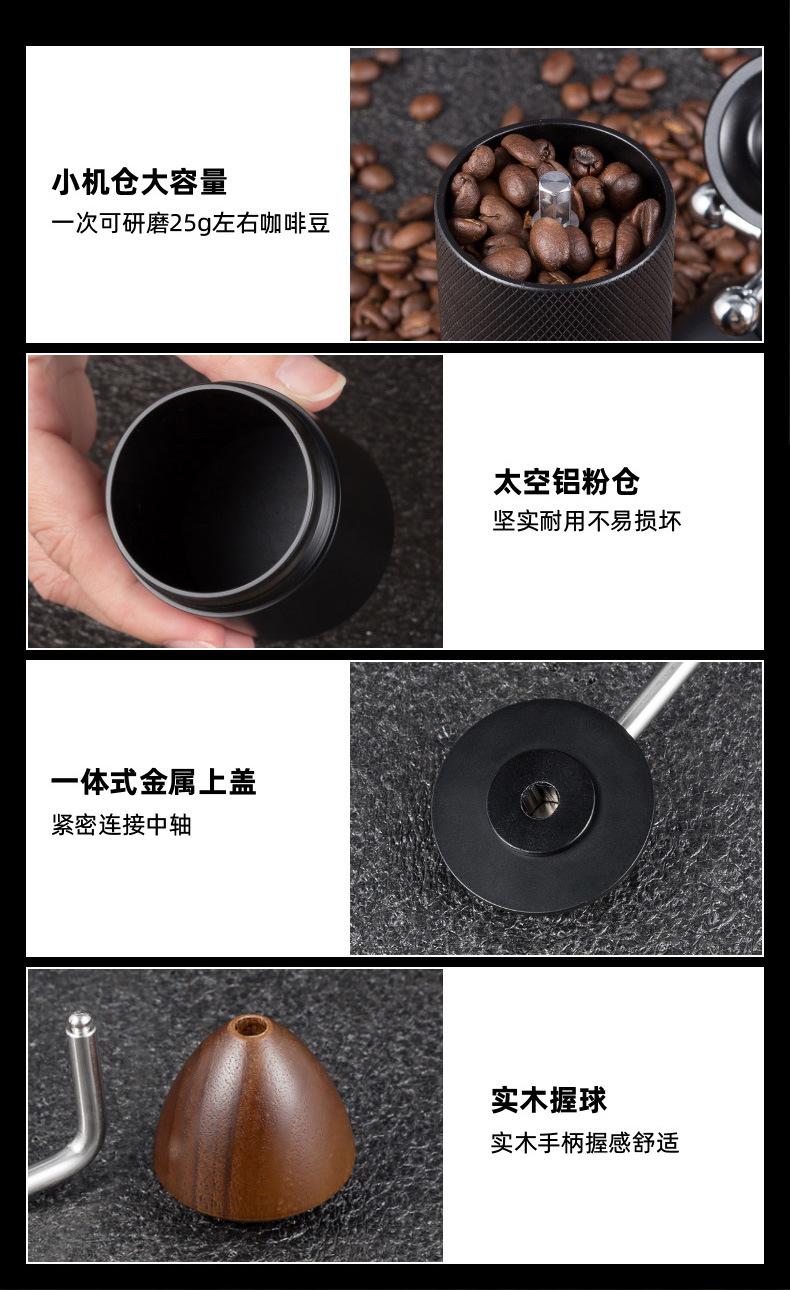 小机仓大容量
一次可研磨25g左右咖啡豆

太空铝粉仓
坚实耐用不易损坏

一体式金属上盖
紧密连接中轴

实木握球
实木手柄握感舒适